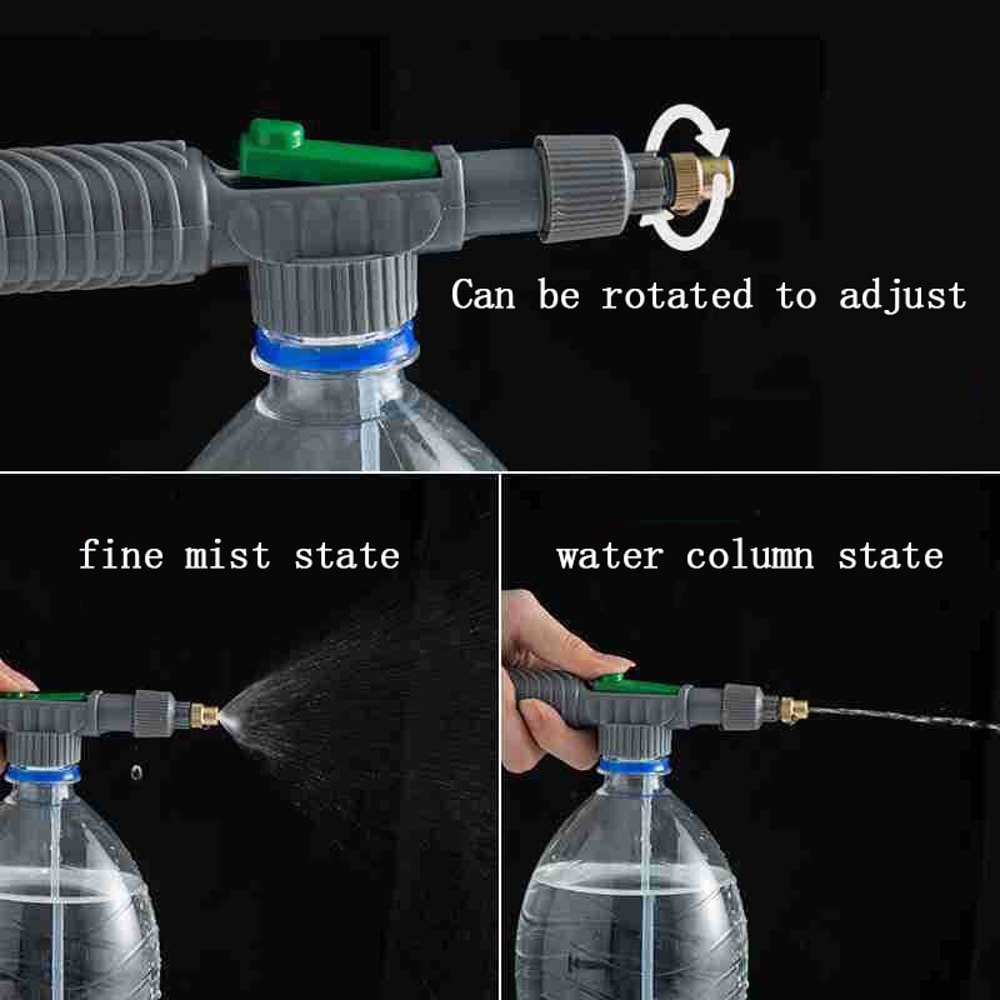 Can be rotated to adjust

fine mist state

water column state