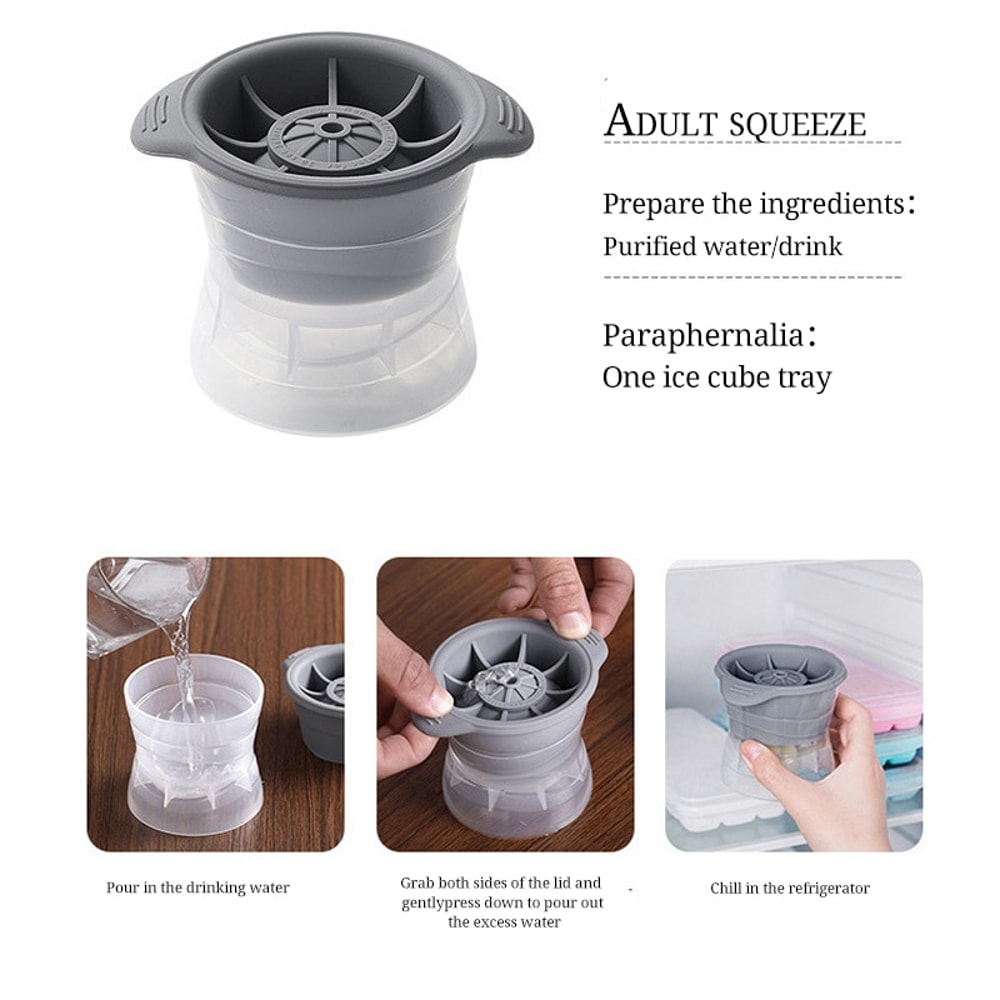 ADULT SQUEEZE

Prepare the ingredients：
Purified water/drink

Paraphernalia：
One ice cube tray

Pour in the drinking water

Grab both sides of the lid and gentlypress down to pour out the excess water

Chill in the refrigerator