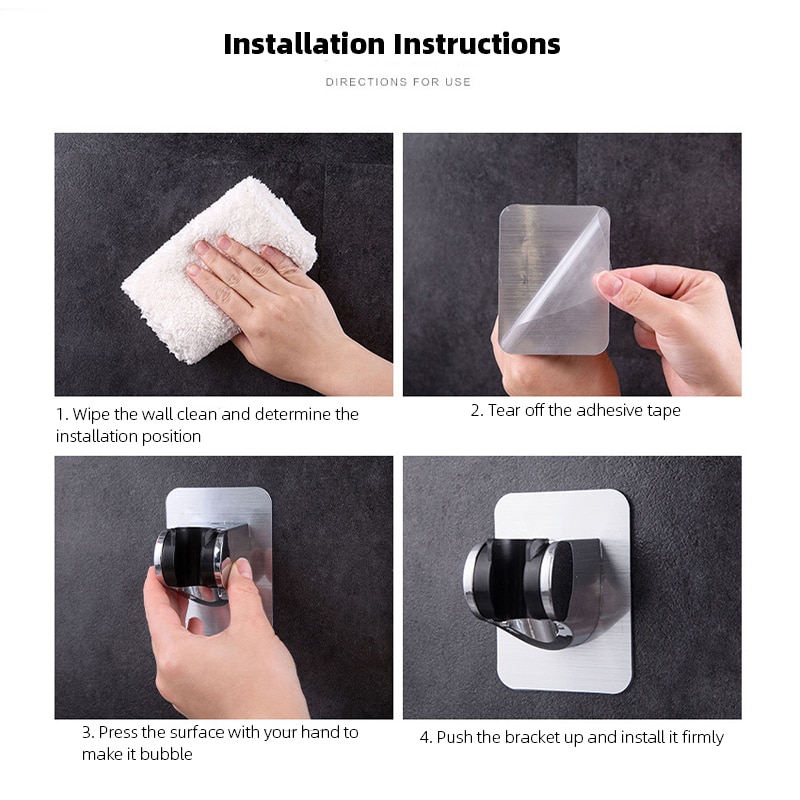 Installation Instructions

DIRECTIONS FOR USE

1. Wipe the wall clean and determine the installation position

2. Tear off the adhesive tape

3. Press the surface with your hand to make it bubble

4. Push the bracket up and install it firmly