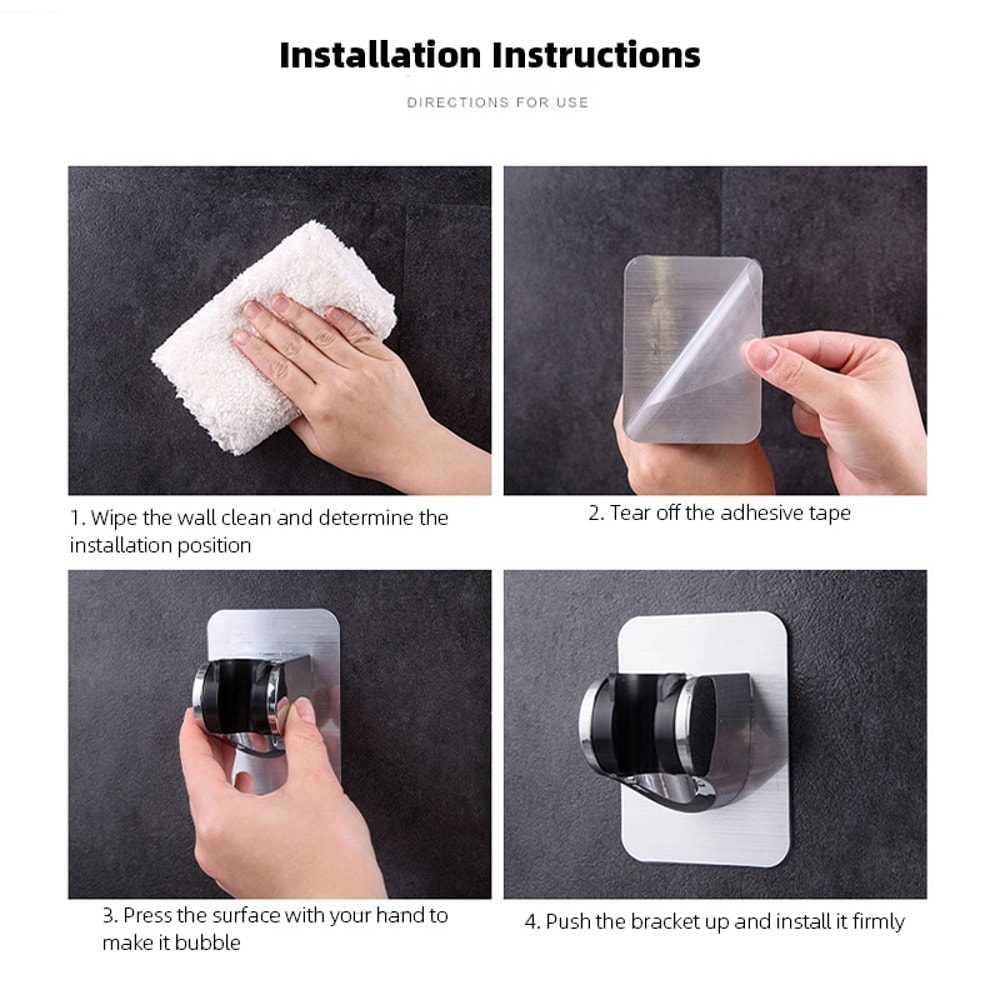 Installation Instructions

DIRECTIONS FOR USE

1. Wipe the wall clean and determine the installation position

2. Tear off the adhesive tape

3. Press the surface with your hand to make it bubble

4. Push the bracket up and install it firmly