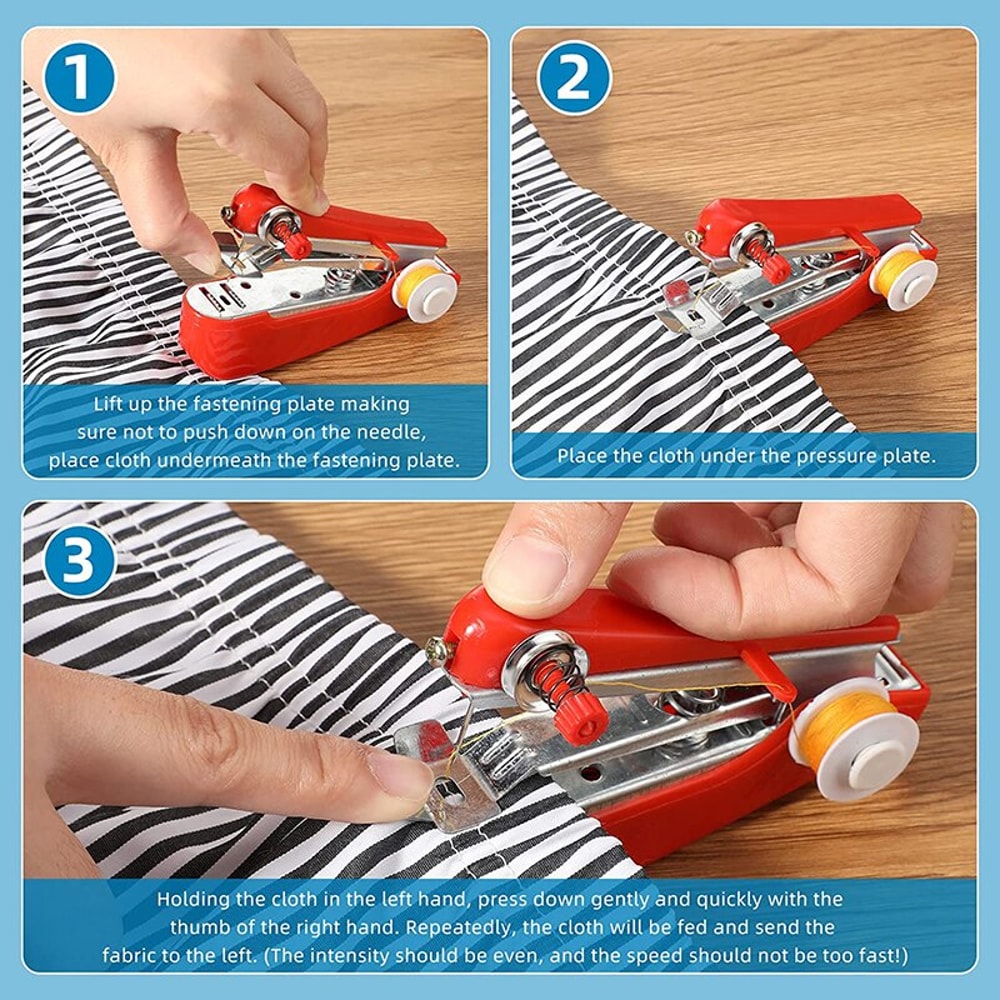 1

Lift up the fastening plate making sure not to push down on the needle, place cloth undermeath the fastening plate.

2

Place the cloth under the pressure plate.

3

Holding the cloth in the left hand, press down gently and quickly with the thumb of the right hand. Repeatedly, the cloth will be fed and send the fabric to the left. (The intensity should be even, and the speed should not be too fast!)