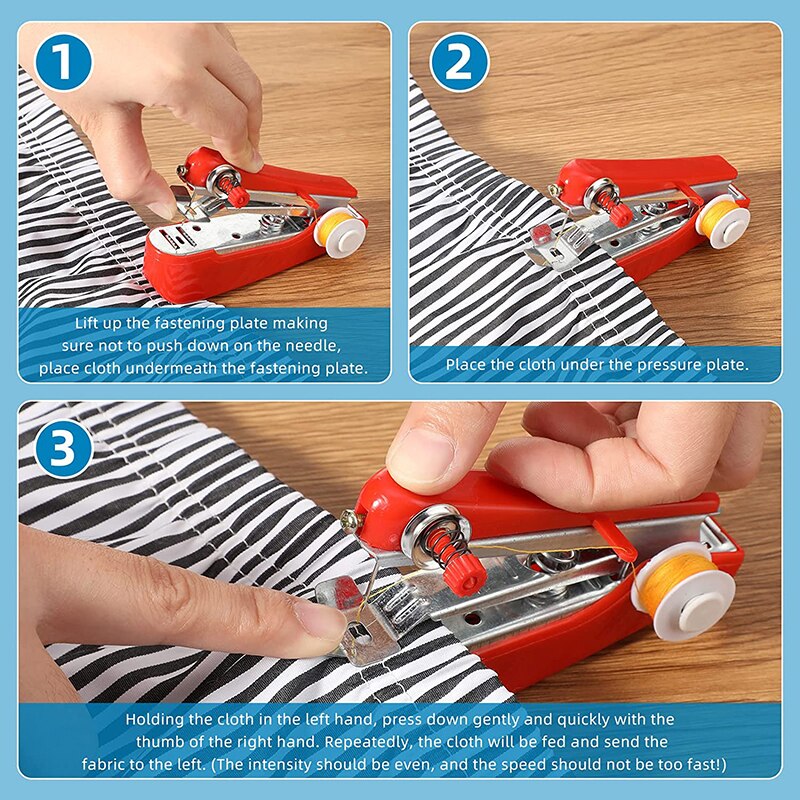 1

Lift up the fastening plate making sure not to push down on the needle, place cloth undermeath the fastening plate.

2

Place the cloth under the pressure plate.

3

Holding the cloth in the left hand, press down gently and quickly with the thumb of the right hand. Repeatedly, the cloth will be fed and send the fabric to the left. (The intensity should be even, and the speed should not be too fast!)