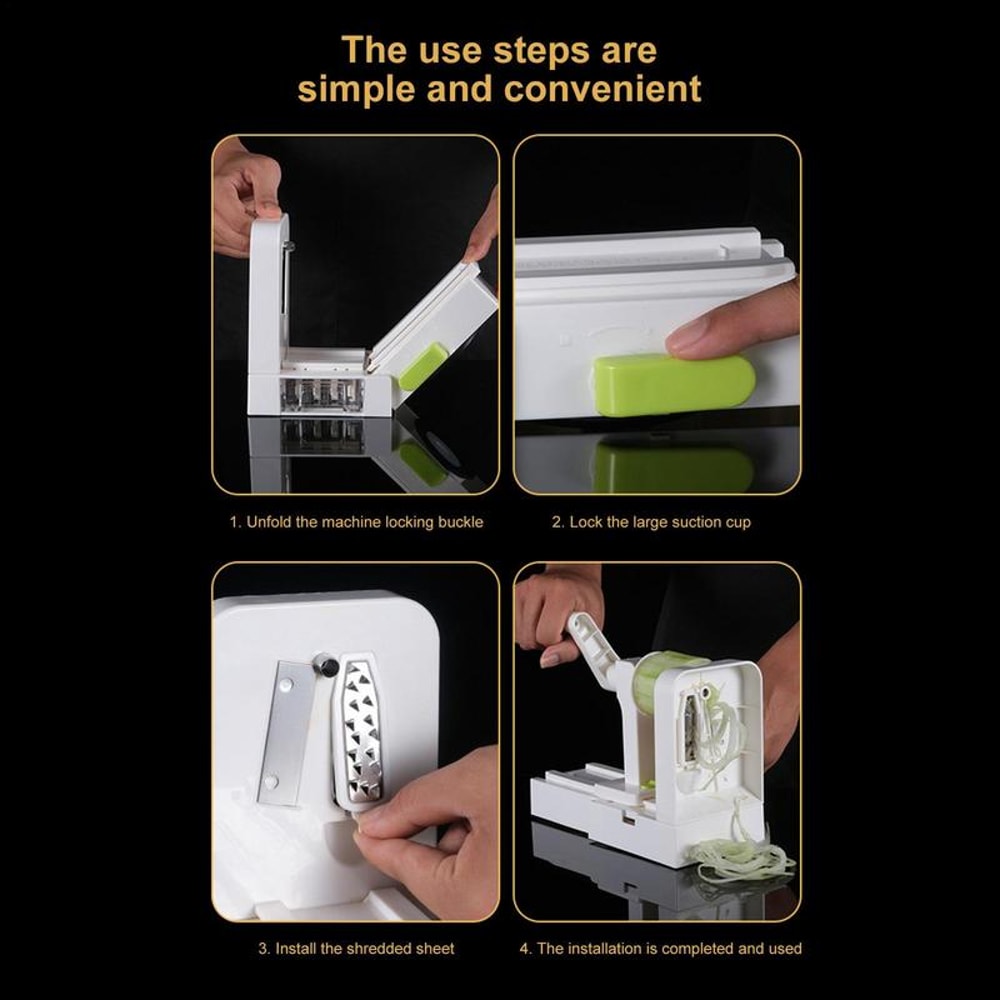 The use steps are simple and convenient

1. Unfold the machine locking buckle

2. Lock the large suction cup

3. Install the shredded sheet

4. The installation is completed and used