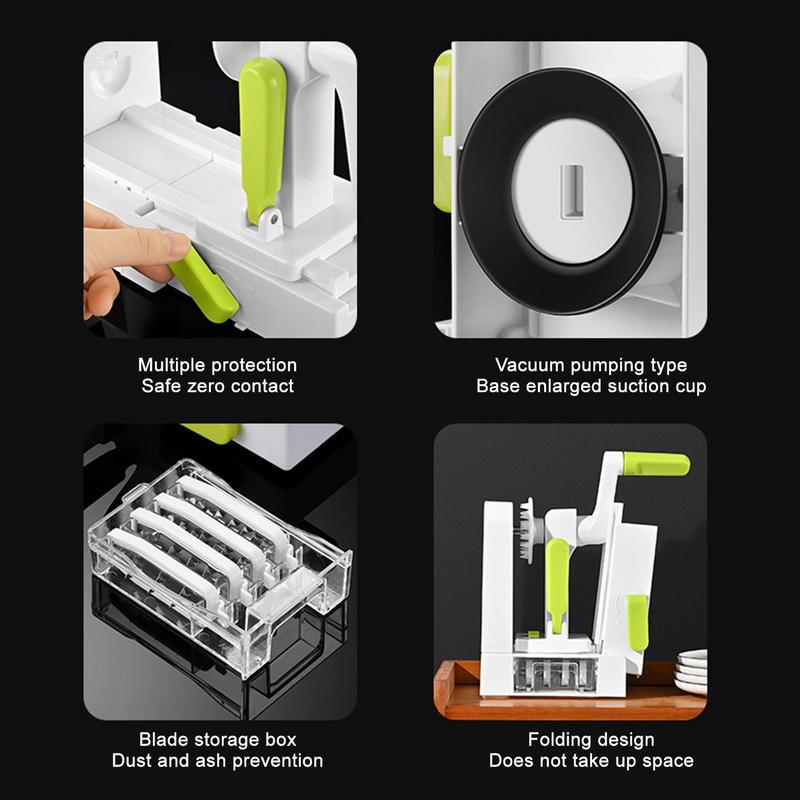 Multiple protection
Safe zero contact

Vacuum pumping type
Base enlarged suction cup

Blade storage box
Dust and ash prevention

Folding design
Does not take up space