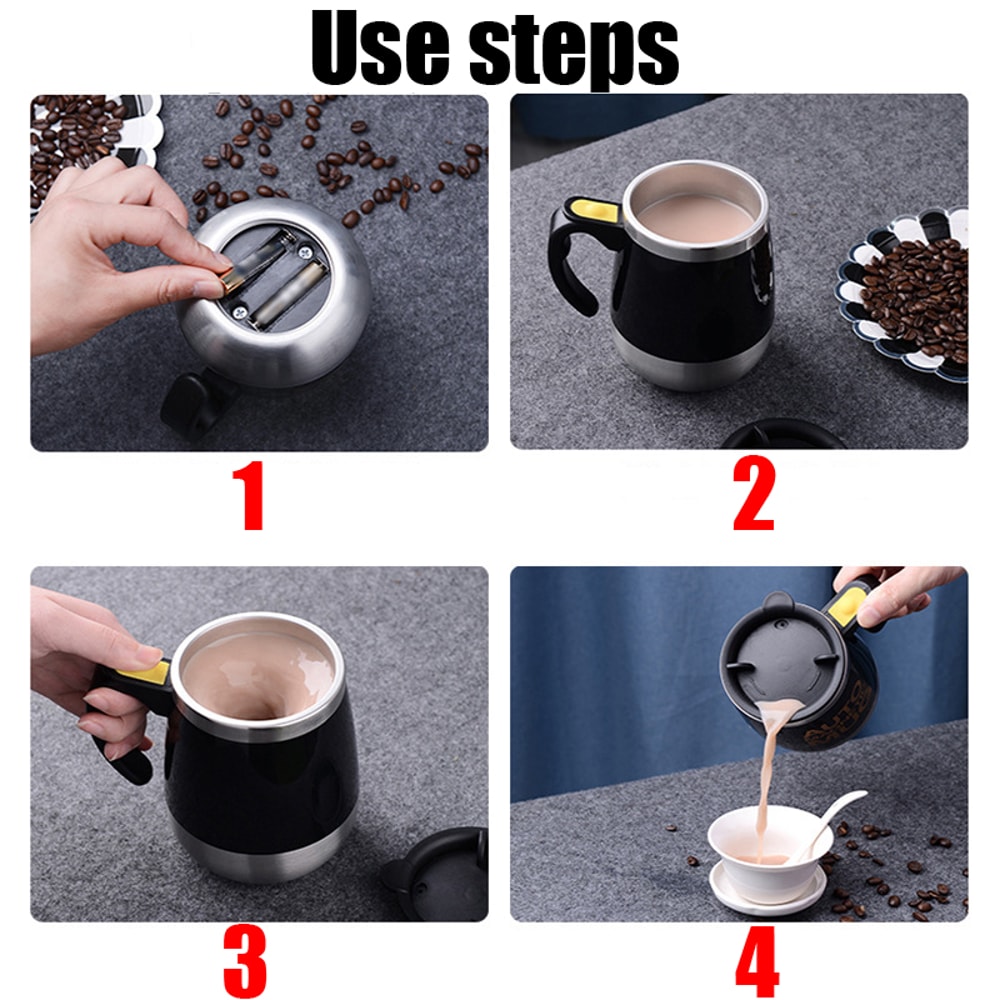 Use steps

1

2

3

4