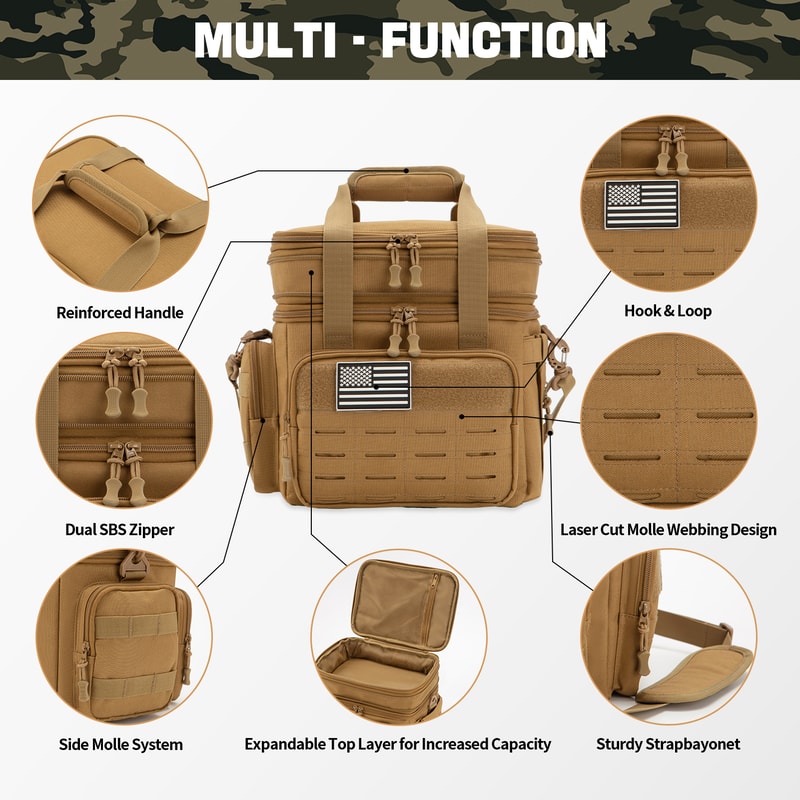 MULTI - FUNCTION

Reinforced Handle

Hook & Loop

Dual SBS Zipper

Laser Cut Molle Webbing Design

Side Molle System

Expandable Top Layer for Increased Capacity

Sturdy Strapbayonet