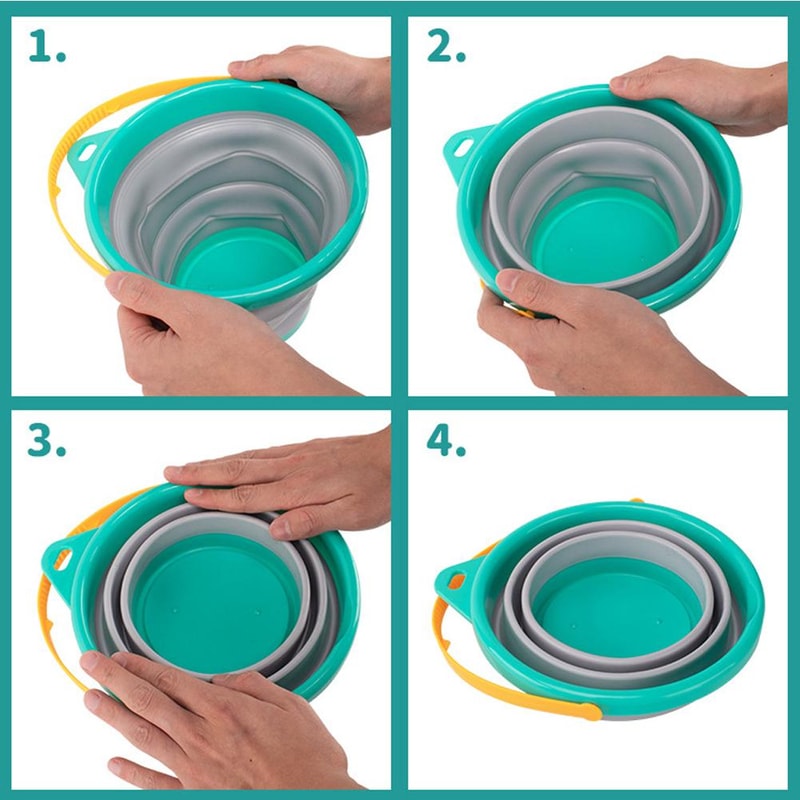 1.

2.

3.

4.