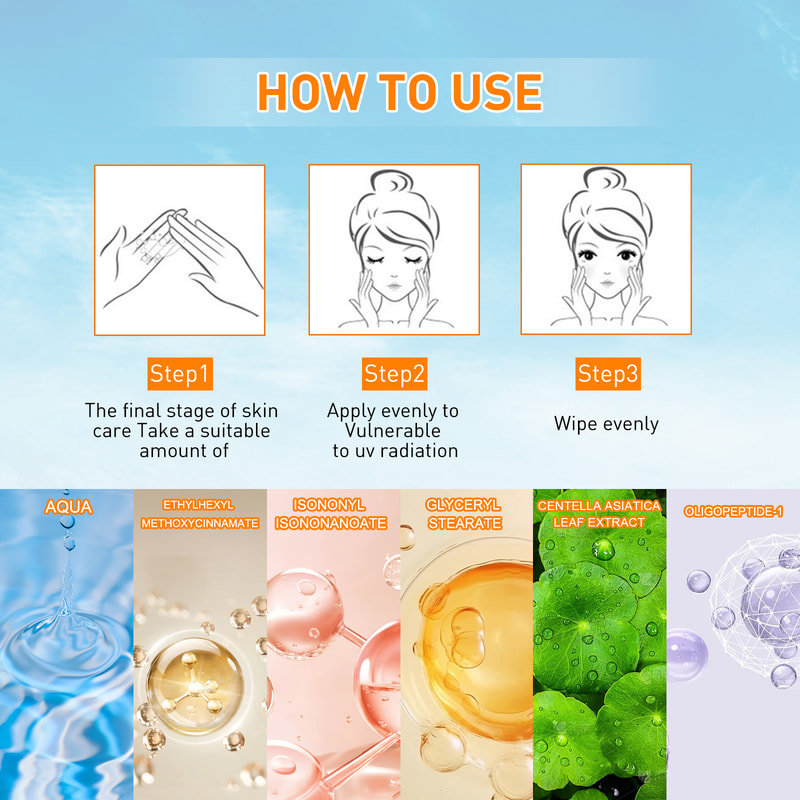 HOW TO USE

Step1

The final stage of skin care Take a suitable amount of

Step2

Apply evenly to Vulnerable to uv radiation

Step3

Wipe evenly

AQUA

ETHYLHEXYL METHOXYCINNAMATE

ISONONYL ISONONANOATE

GLYCERYL STEARATE

CENTELLA ASIATICA LEAF EXTRACT

OLIGOPEPTIDE-1