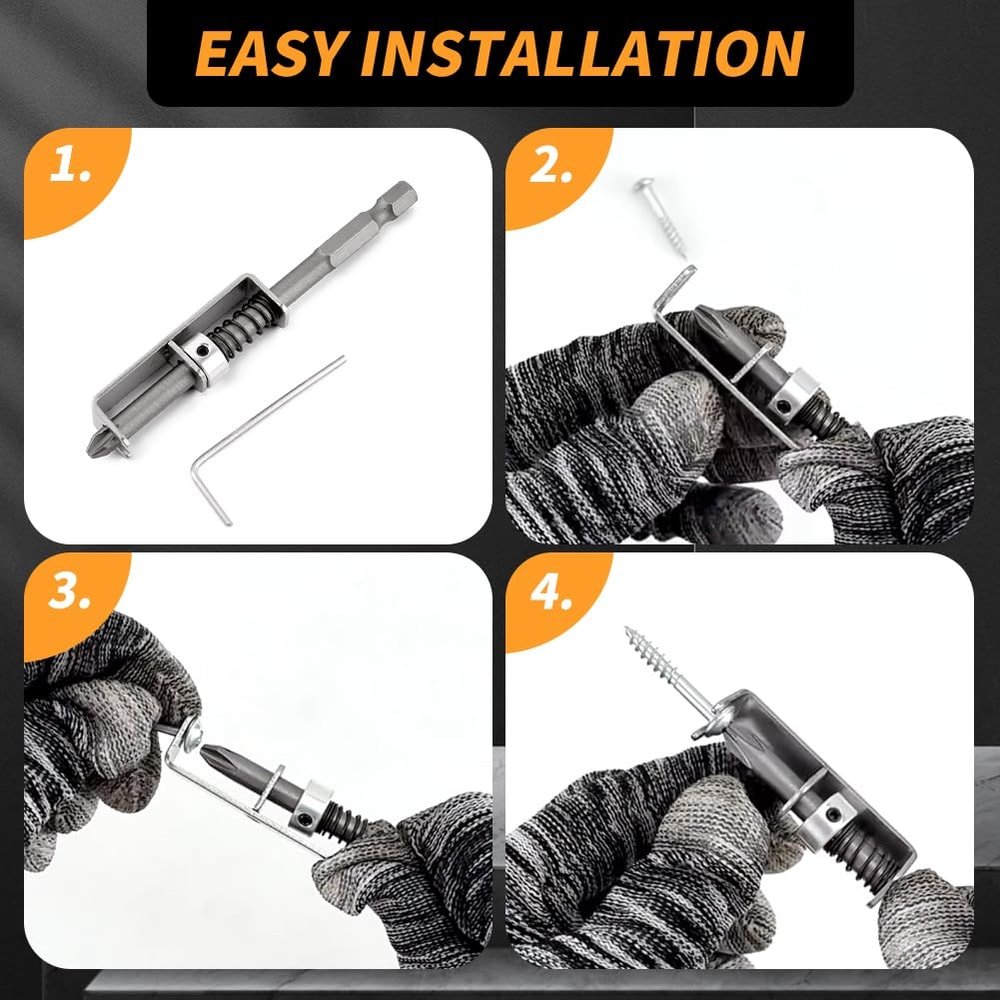 EASY INSTALLATION

1.

2.

3.

4.