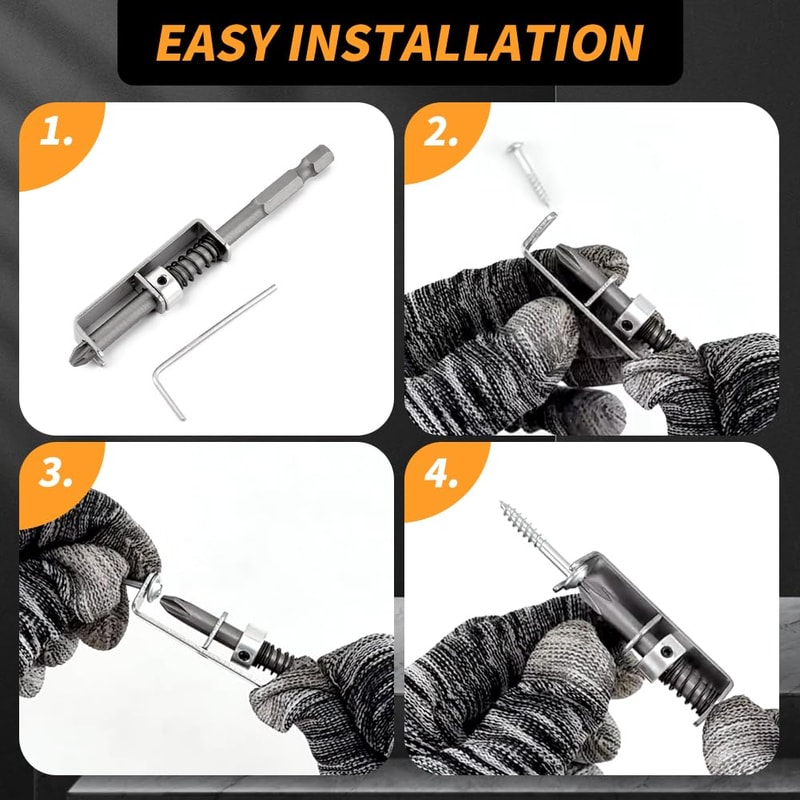 EASY INSTALLATION

1.

2.

3.

4.