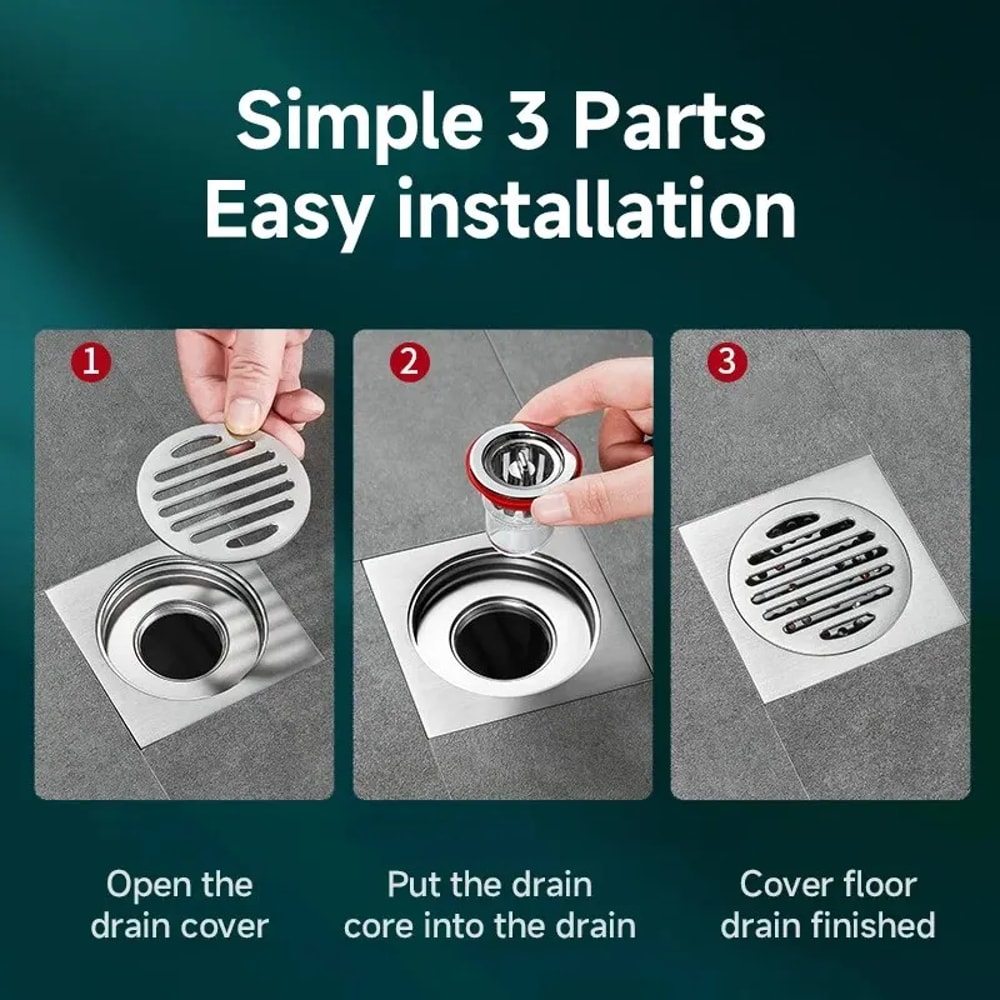 Simple 3 Parts
Easy installation

1

2

3

Open the drain cover

Put the drain core into the drain

Cover floor drain finished