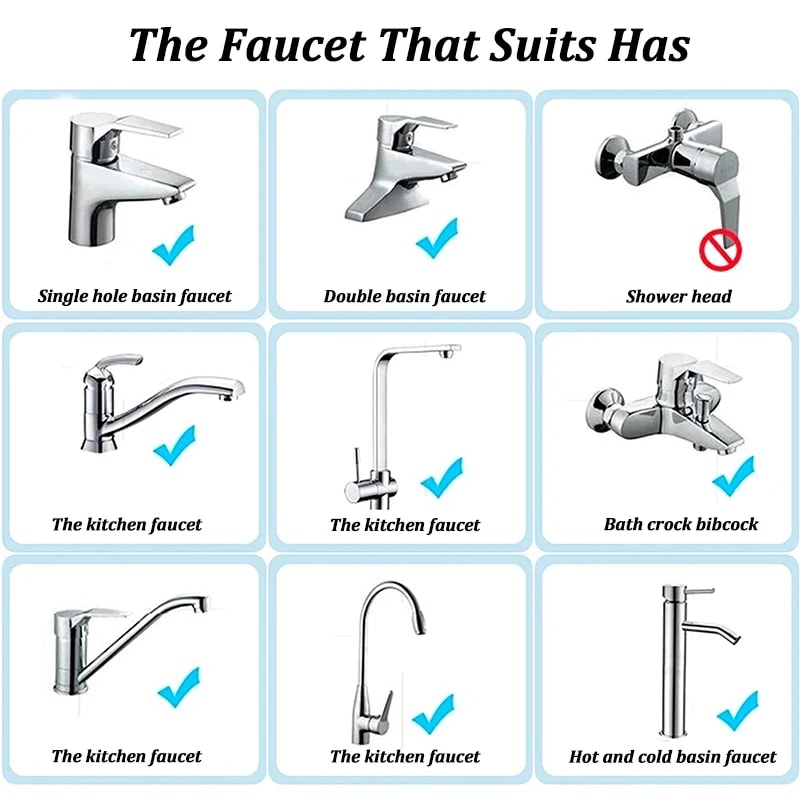 The Faucet That Suits Has

Single hole basin faucet

Double basin faucet

Shower head

The kitchen faucet

The kitchen faucet

Bath crock bibcock

The kitchen faucet

The kitchen faucet

Hot and cold basin faucet