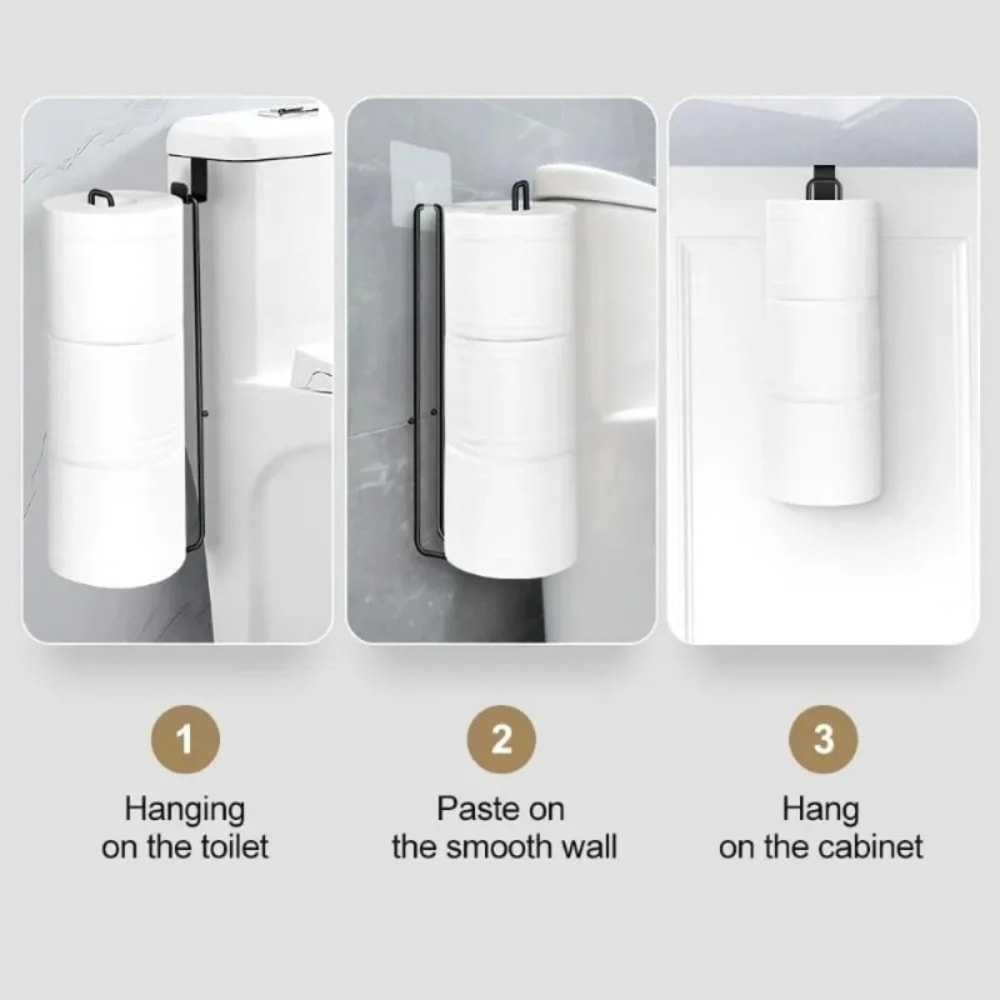 1
Hanging on the toilet

2
Paste on the smooth wall

3
Hang on the cabinet