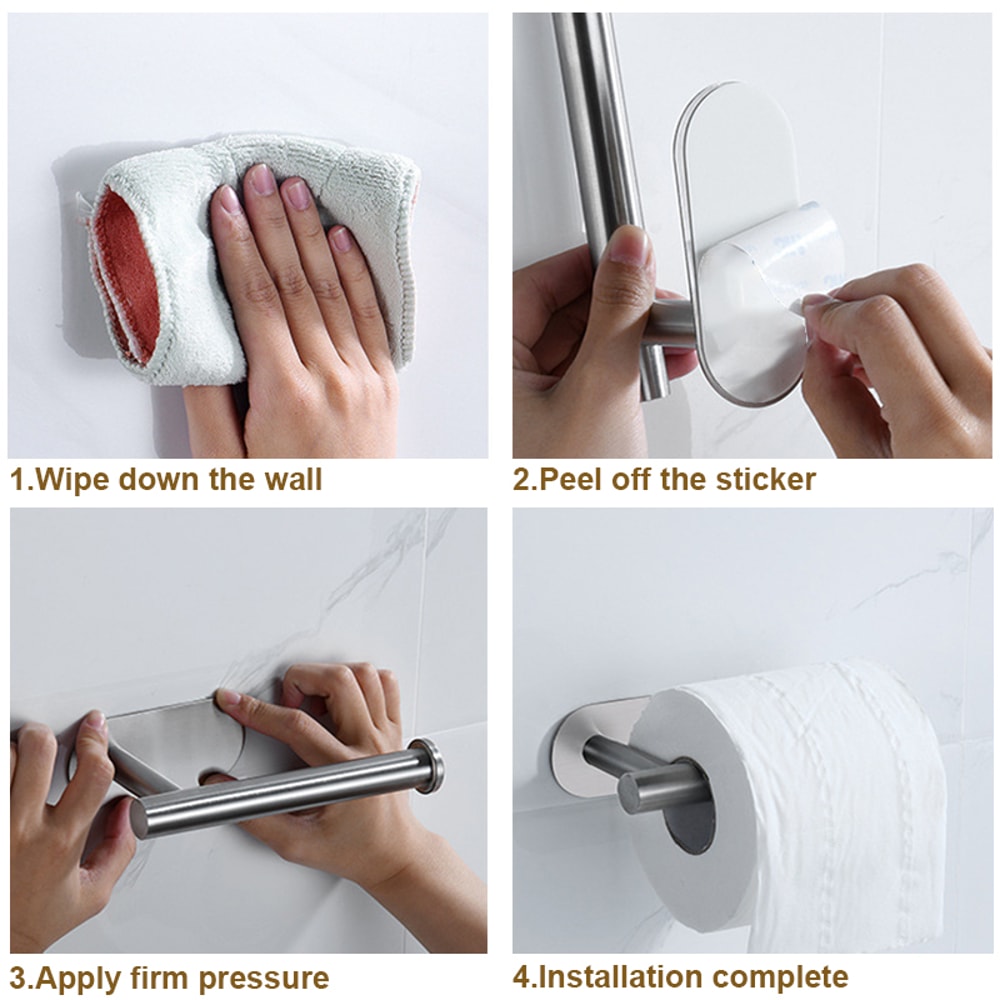 1.Wipe down the wall

2.Peel off the sticker

3.Apply firm pressure

4.Installation complete