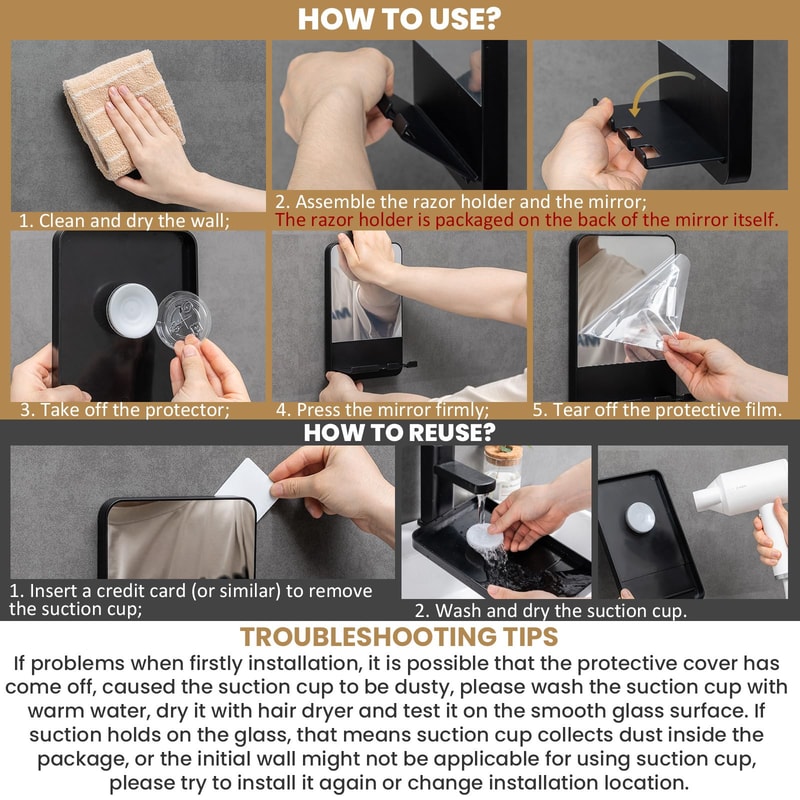 HOW TO USE?

1. Clean and dry the wall;

2. Assemble the razor holder and the mirror;
The razor holder is packaged on the back of the mirror itself.

3. Take off the protector;

4. Press the mirror firmly;

5. Tear off the protective film.

HOW TO REUSE?

1. Insert a credit card (or similar) to remove the suction cup;

2. Wash and dry the suction cup.

TROUBLESHOOTING TIPS

If problems when firstly installation, it is possible that the protective cover has come off, caused the suction cup to be dusty, please wash the suction cup with warm water, dry it with hair dryer and test it on the smooth glass surface. If suction holds on the glass, that means suction cup collects dust inside the package, or the initial wall might not be applicable for using suction cup, please try to install it again or change installation location.