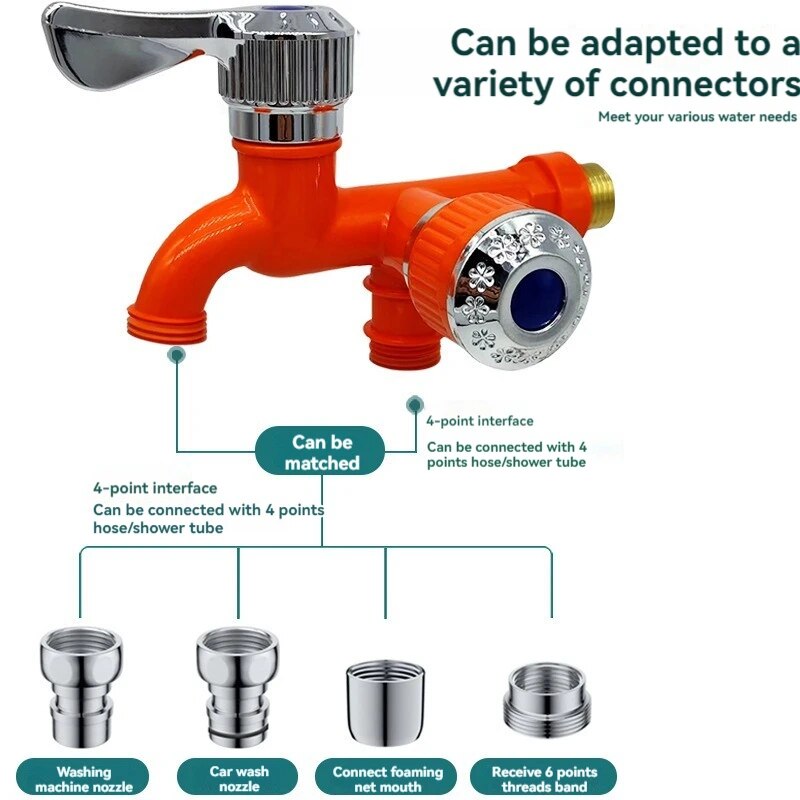 Can be adapted to a variety of connectors

Meet your various water needs

4-point interface

Can be connected with 4 points hose/shower tube

Can be matched

4-point interface

Can be connected with 4 points hose/shower tube

Washing machine nozzle

Car wash nozzle

Connect foaming net mouth

Receive 6 points threads band