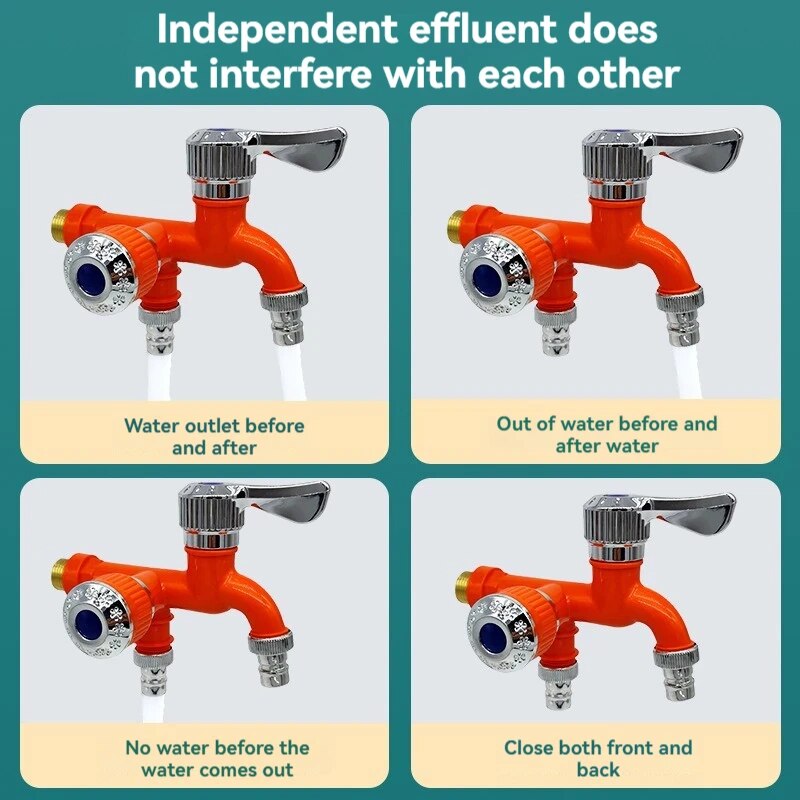 Independent effluent does not interfere with each other

Water outlet before and after

Out of water before and after water

No water before the water comes out

Close both front and back