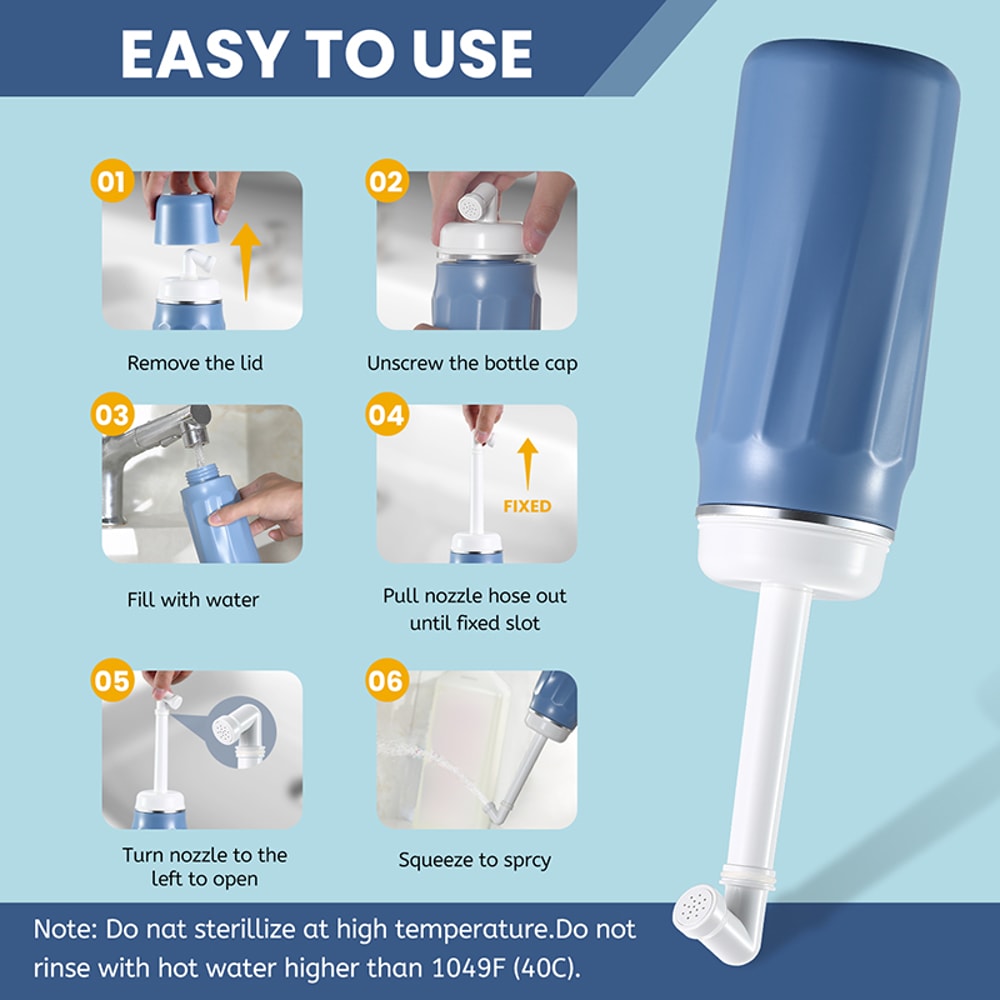 EASY TO USE

01

Remove the lid

02

Unscrew the bottle cap

03

Fill with water

04

FIXED

Pull nozzle hose out until fixed slot

05

Turn nozzle to the left to open

06

Squeeze to sprcy

Note: Do nat sterillize at high temperature.Do not rinse with hot water higher than 1049F (40C).