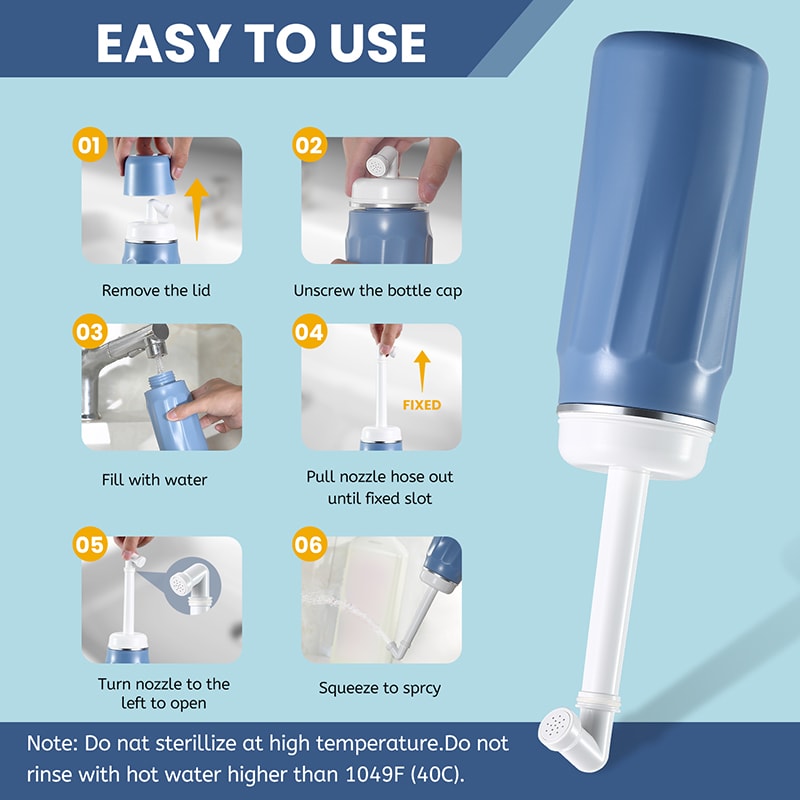 EASY TO USE

01

Remove the lid

02

Unscrew the bottle cap

03

Fill with water

04

FIXED

Pull nozzle hose out until fixed slot

05

Turn nozzle to the left to open

06

Squeeze to sprcy

Note: Do nat sterillize at high temperature.Do not rinse with hot water higher than 1049F (40C).