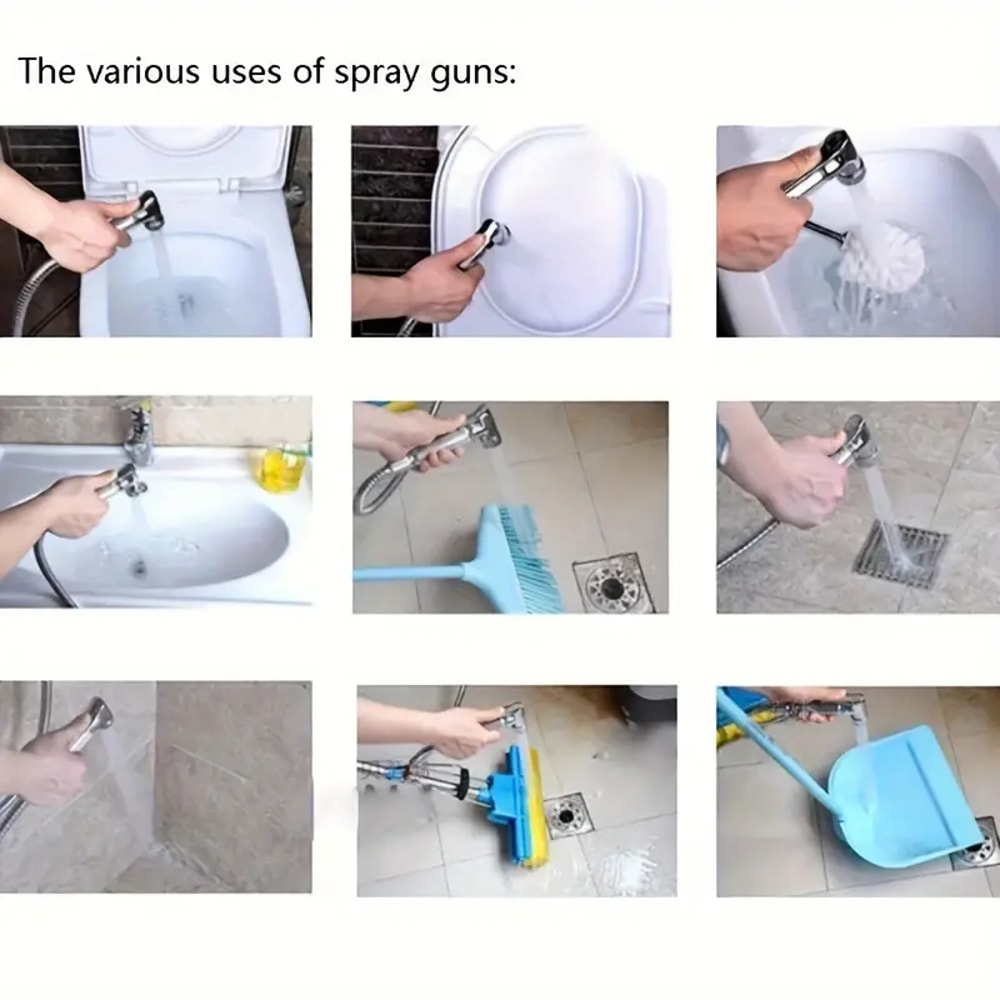 The various uses of spray guns: