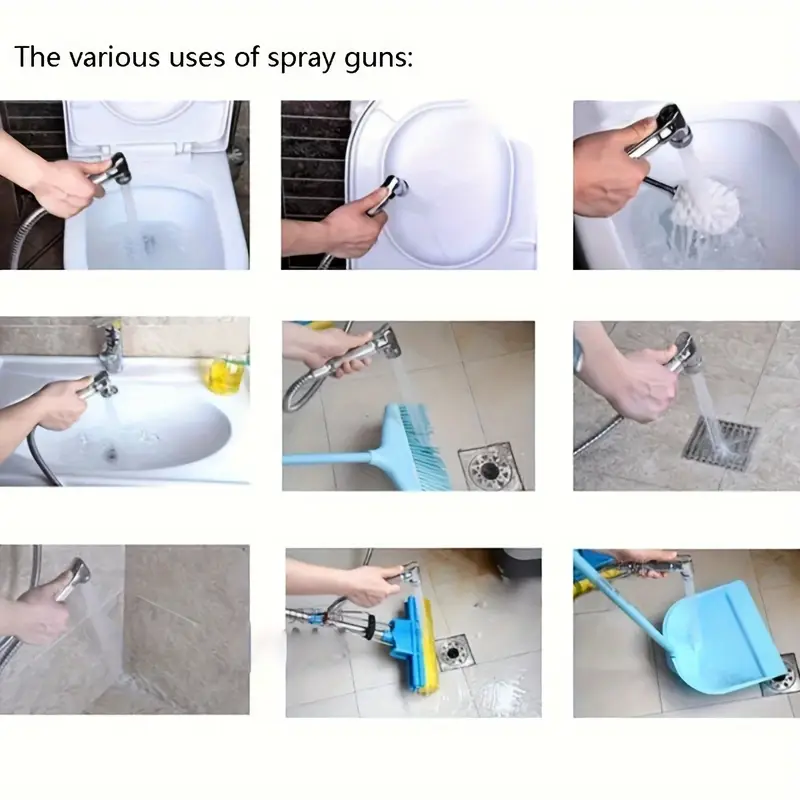 The various uses of spray guns: