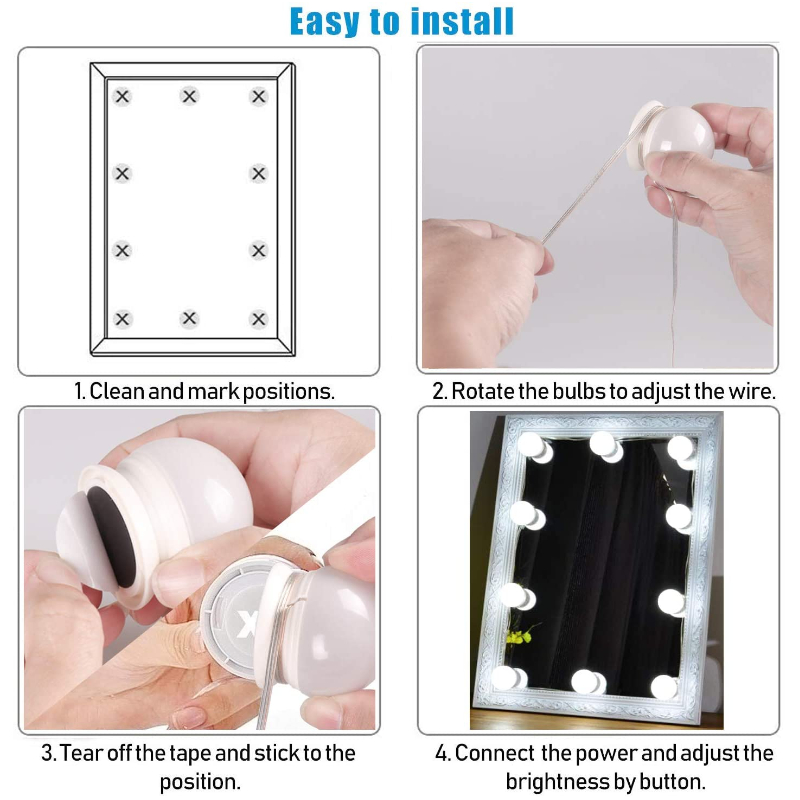 Easy to install

1. Clean and mark positions.

2. Rotate the bulbs to adjust the wire.

3. Tear off the tape and stick to the position.

4. Connect the power and adjust the brightness by button.