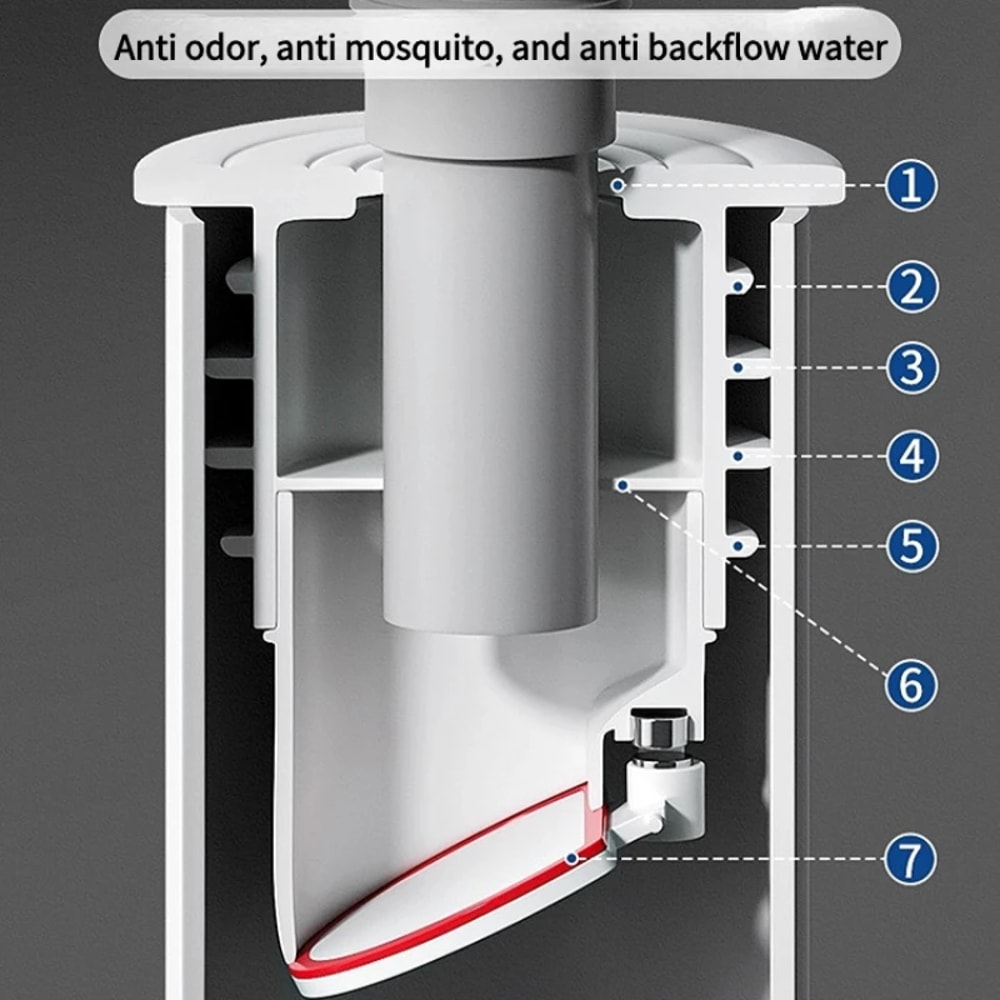 Anti odor, anti mosquito, and anti backflow water

1
2
3
4
5
6
7