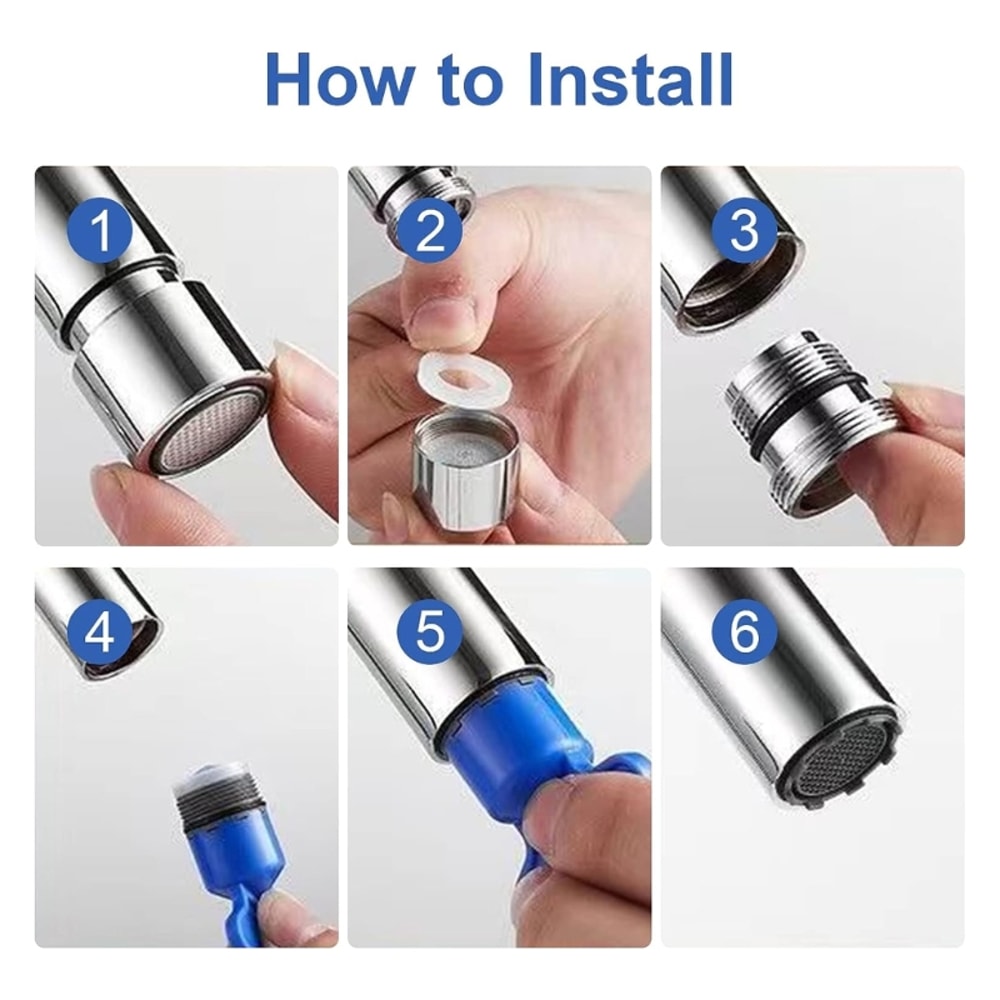 How to Install

1

2

3

4

5

6