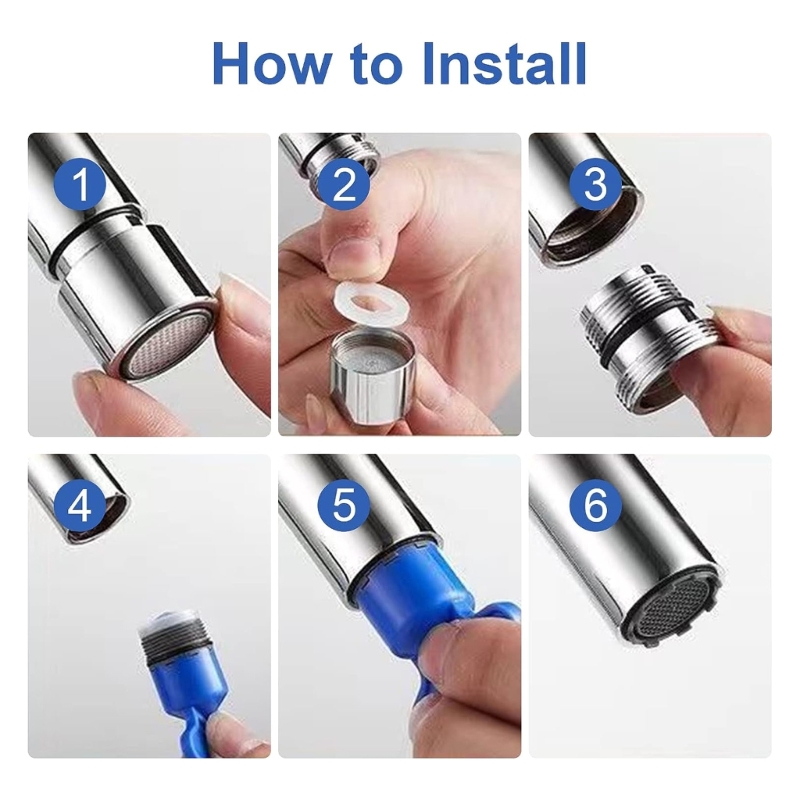 How to Install

1

2

3

4

5

6