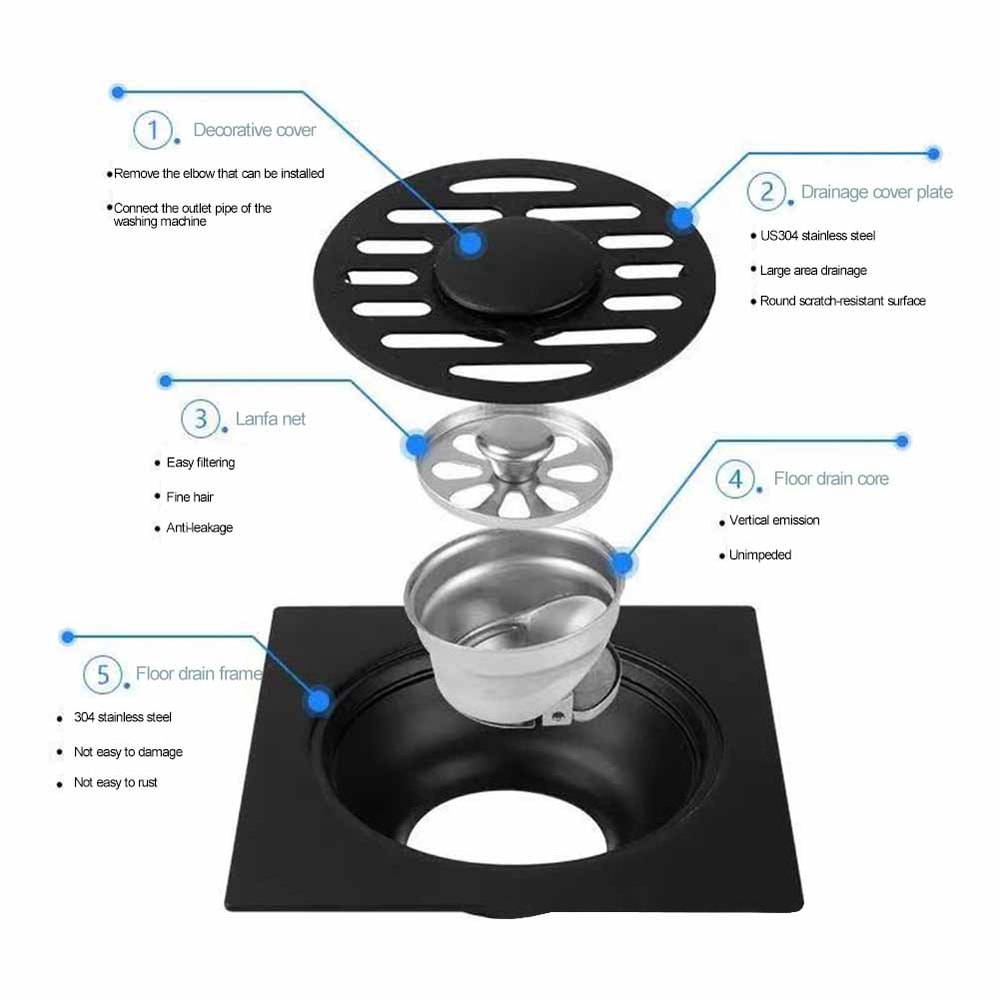 1. Decorative cover

• Remove the elbow that can be installed

• Connect the outlet pipe of the washing machine

2. Drainage cover plate

• US304 stainless steel

• Large area drainage

• Round scratch-resistant surface

3. Lanfa net

• Easy filtering

• Fine hair

• Anti-leakage

4. Floor drain core

• Vertical emission

• Unimpeded

5. Floor drain frame

• 304 stainless steel

• Not easy to damage

• Not easy to rust