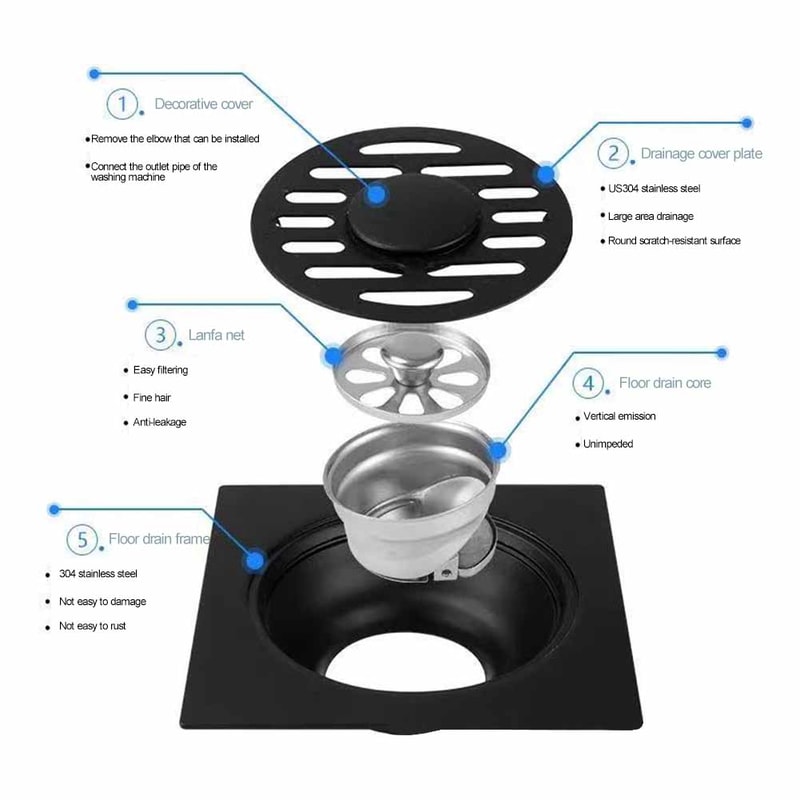 1. Decorative cover

• Remove the elbow that can be installed

• Connect the outlet pipe of the washing machine

2. Drainage cover plate

• US304 stainless steel

• Large area drainage

• Round scratch-resistant surface

3. Lanfa net

• Easy filtering

• Fine hair

• Anti-leakage

4. Floor drain core

• Vertical emission

• Unimpeded

5. Floor drain frame

• 304 stainless steel

• Not easy to damage

• Not easy to rust