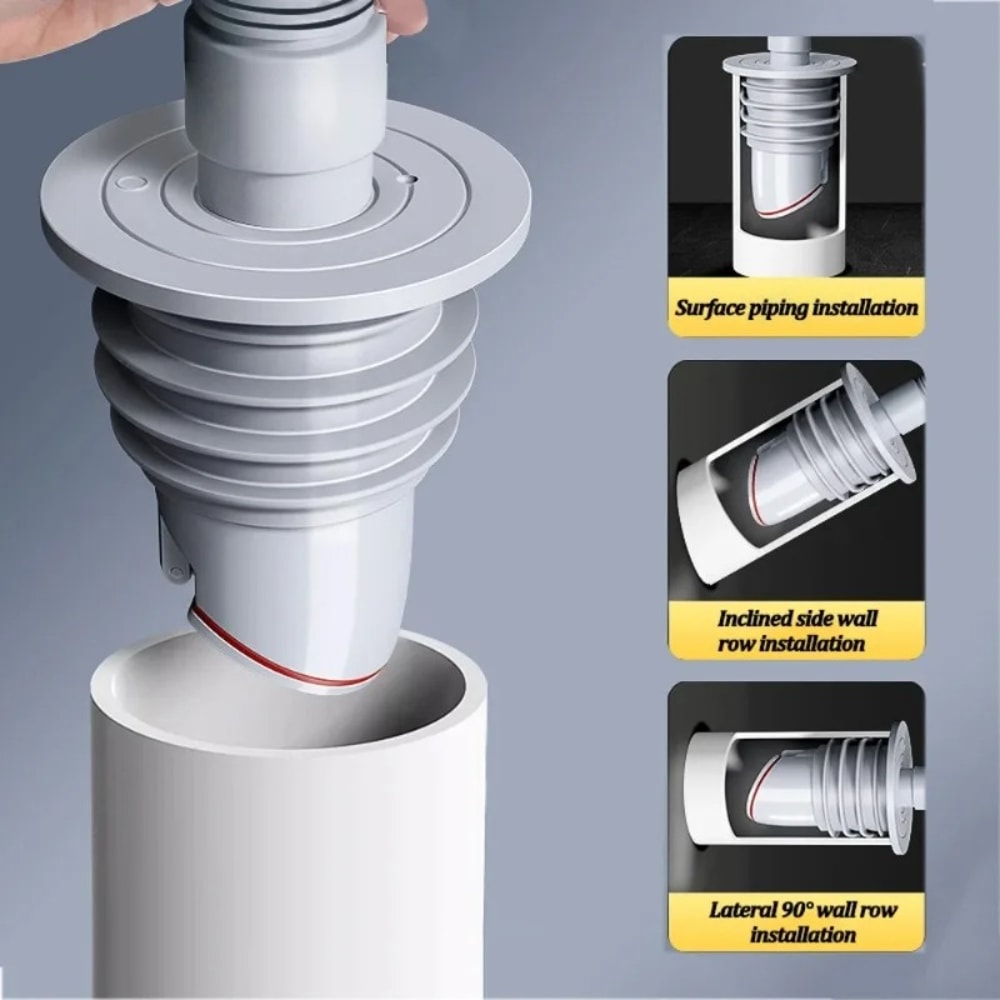 Surface piping installation

Inclined side wall row installation

Lateral 90° wall row installation