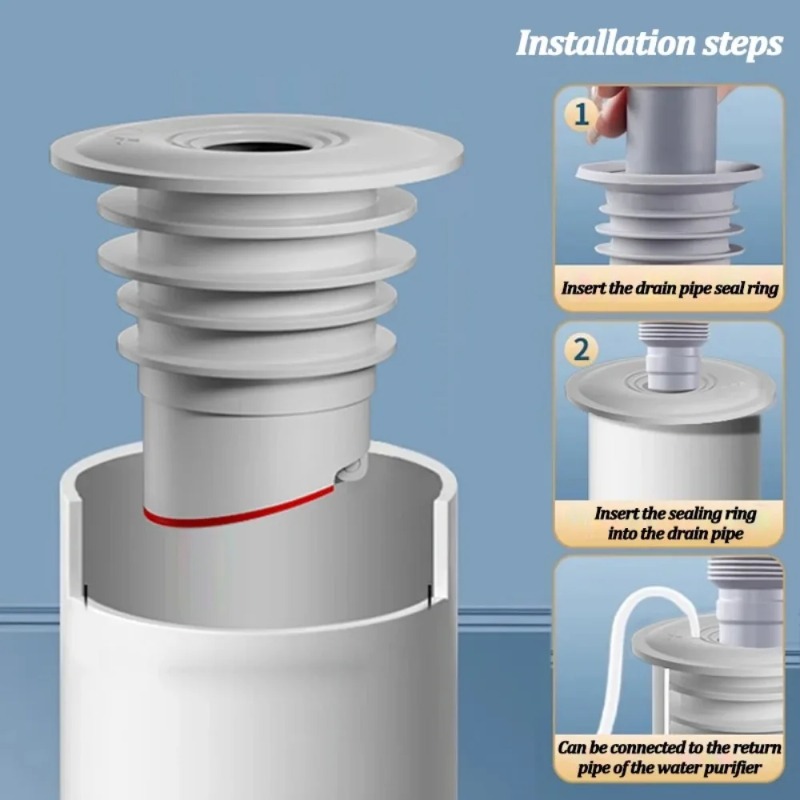 Installation steps

1

Insert the drain pipe seal ring

2

Insert the sealing ring into the drain pipe

Can be connected to the return pipe of the water purifier