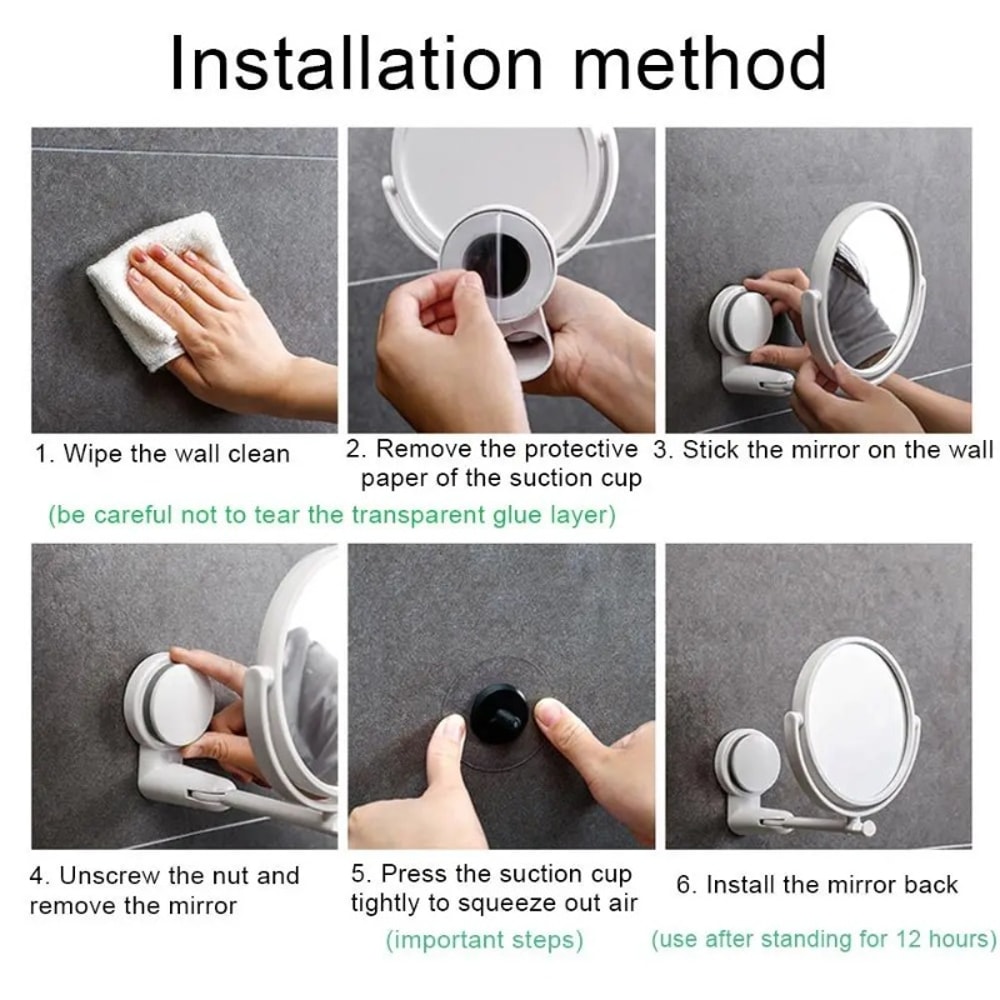 Installation method

1. Wipe the wall clean

2. Remove the protective paper of the suction cup

3. Stick the mirror on the wall

(be careful not to tear the transparent glue layer)

4. Unscrew the nut and remove the mirror

5. Press the suction cup tightly to squeeze out air

(important steps)

6. Install the mirror back

(use after standing for 12 hours)