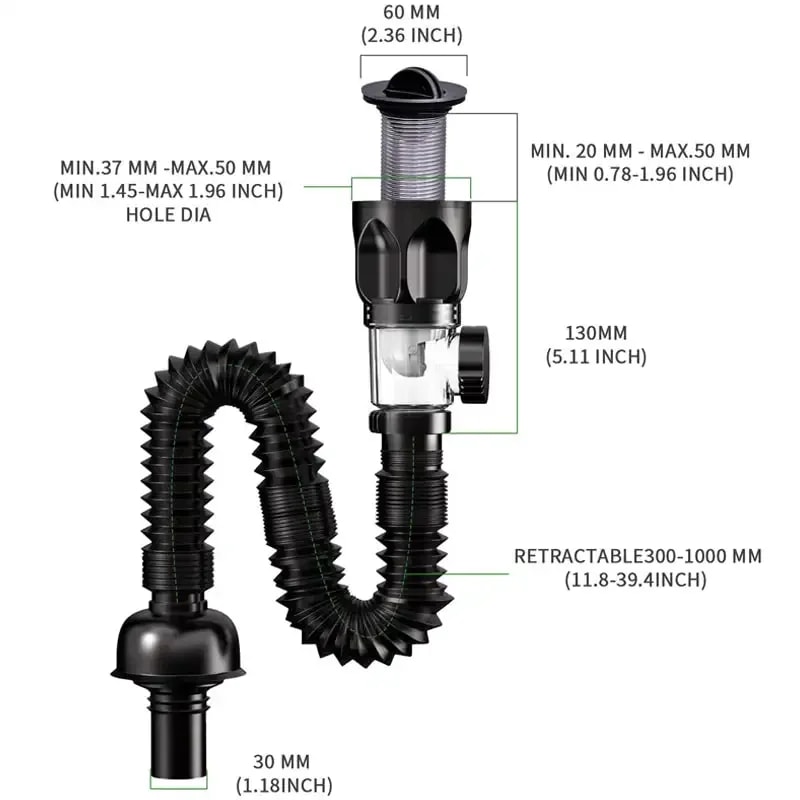 60 MM
(2.36 INCH)

MIN.37 MM -MAX.50 MM
(MIN 1.45-MAX 1.96 INCH)
HOLE DIA

MIN. 20 MM - MAX.50 MM
(MIN 0.78-1.96 INCH)

130MM
(5.11 INCH)

RETRACTABLE300-1000 MM
(11.8-39.4INCH)

30 MM
(1.18INCH)