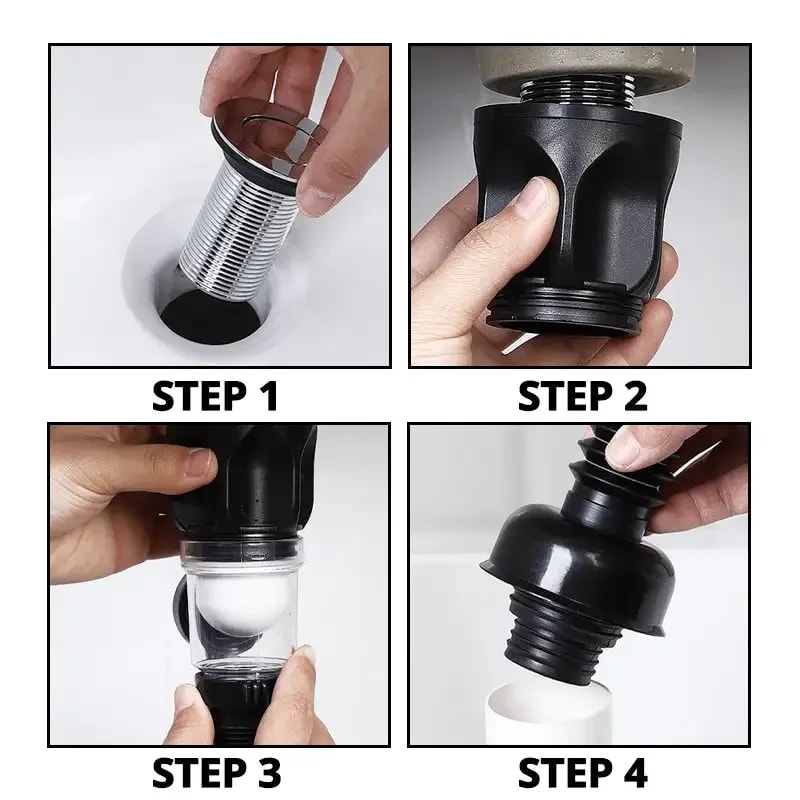 STEP 1

STEP 2

STEP 3

STEP 4