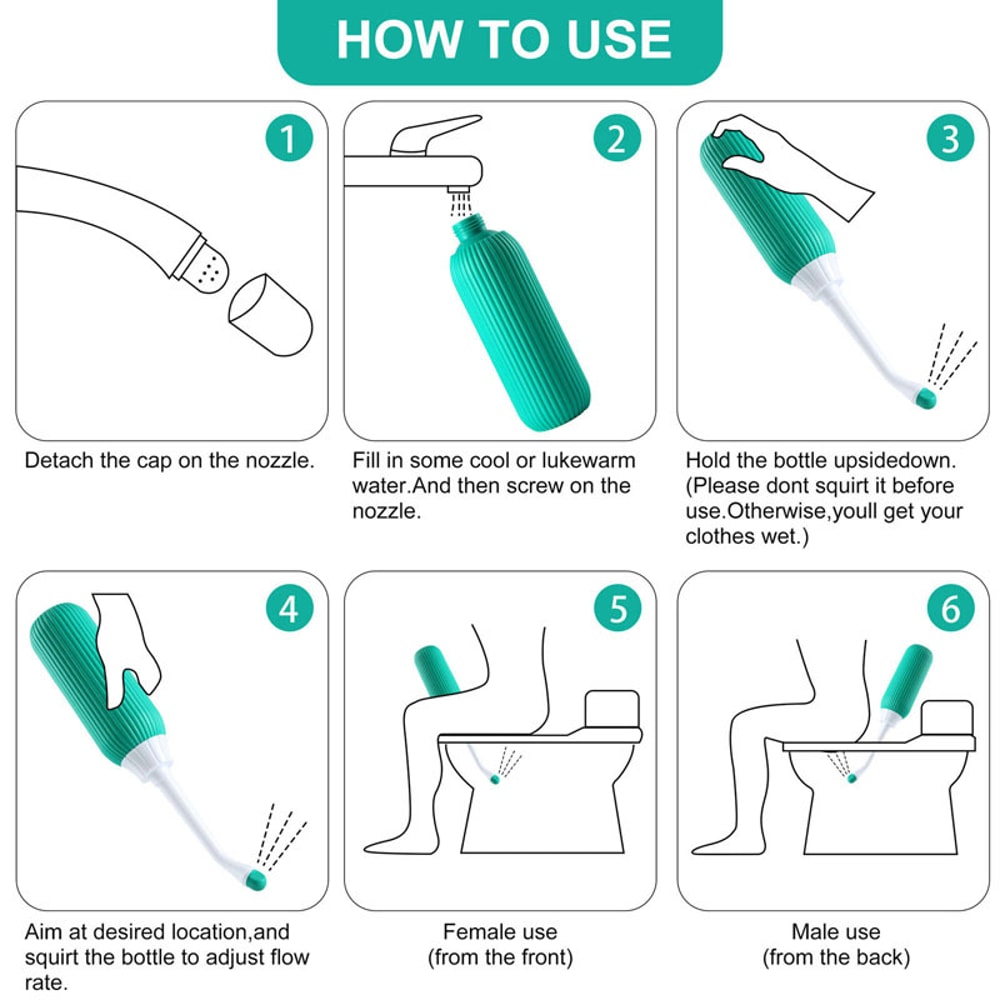 HOW TO USE

1

Detach the cap on the nozzle.

2

Fill in some cool or lukewarm water.And then screw on the nozzle.

3

Hold the bottle upsidedown. (Please dont squirt it before use.Otherwise,youll get your clothes wet.)

4

Aim at desired location,and squirt the bottle to adjust flow rate.

5

Female use (from the front)

6

Male use (from the back)