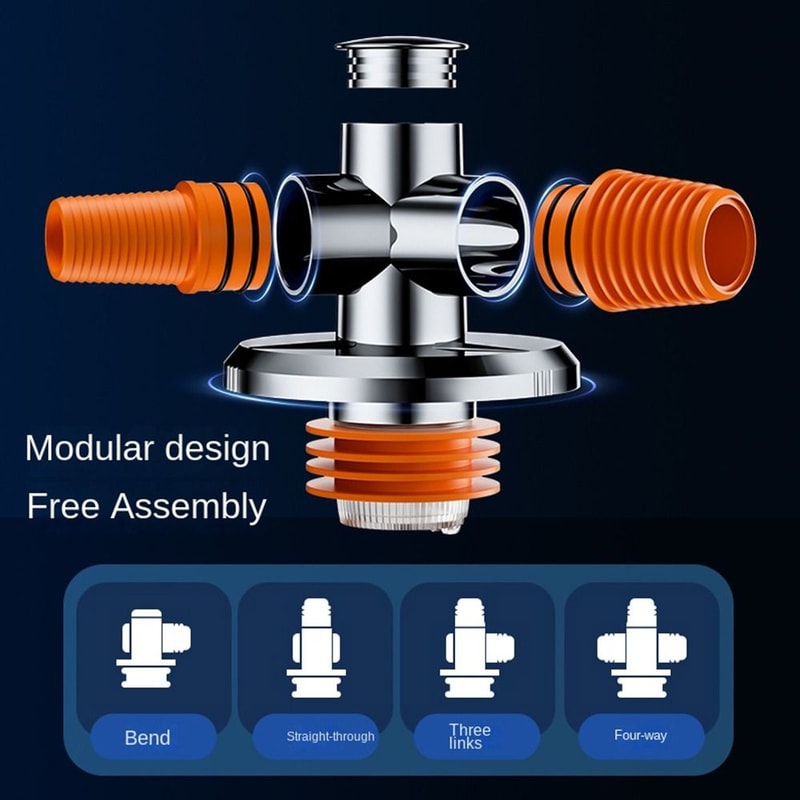 Modular design
Free Assembly

Bend

Straight-through

Three links

Four-way