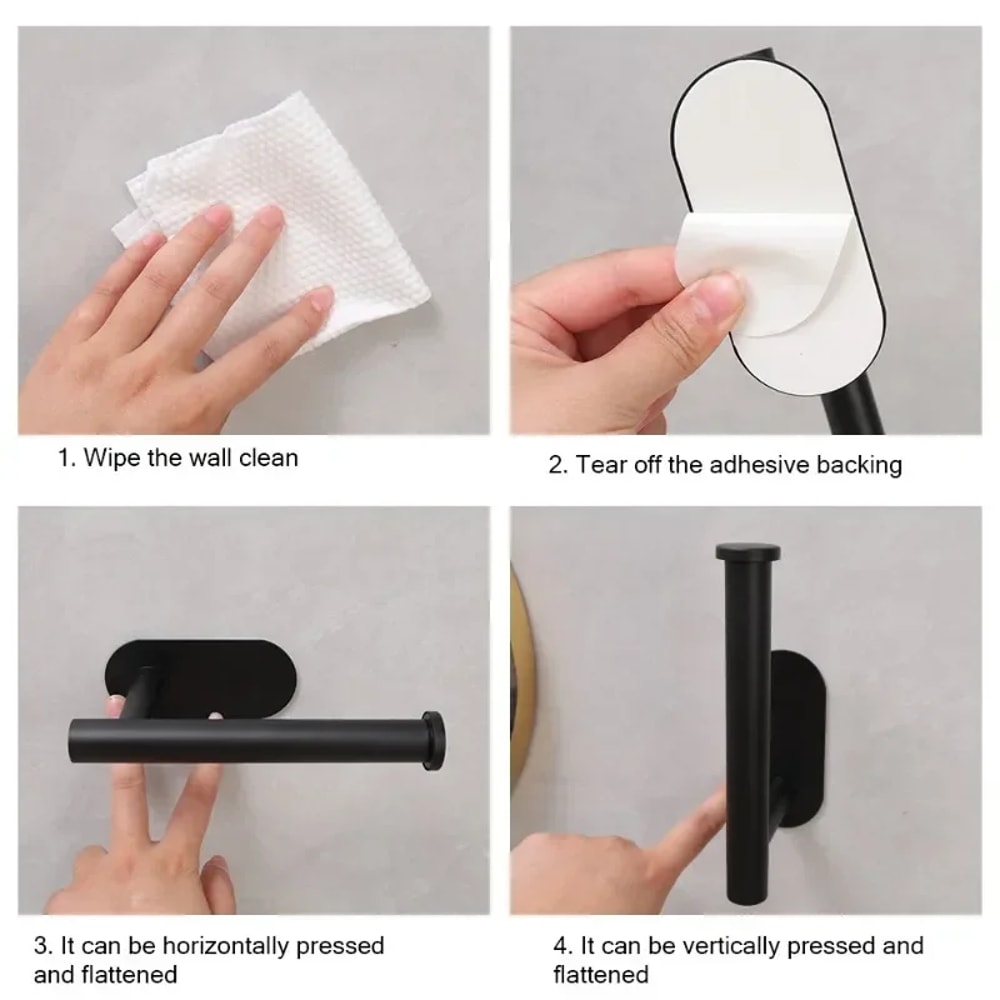 1. Wipe the wall clean

2. Tear off the adhesive backing

3. It can be horizontally pressed and flattened

4. It can be vertically pressed and flattened