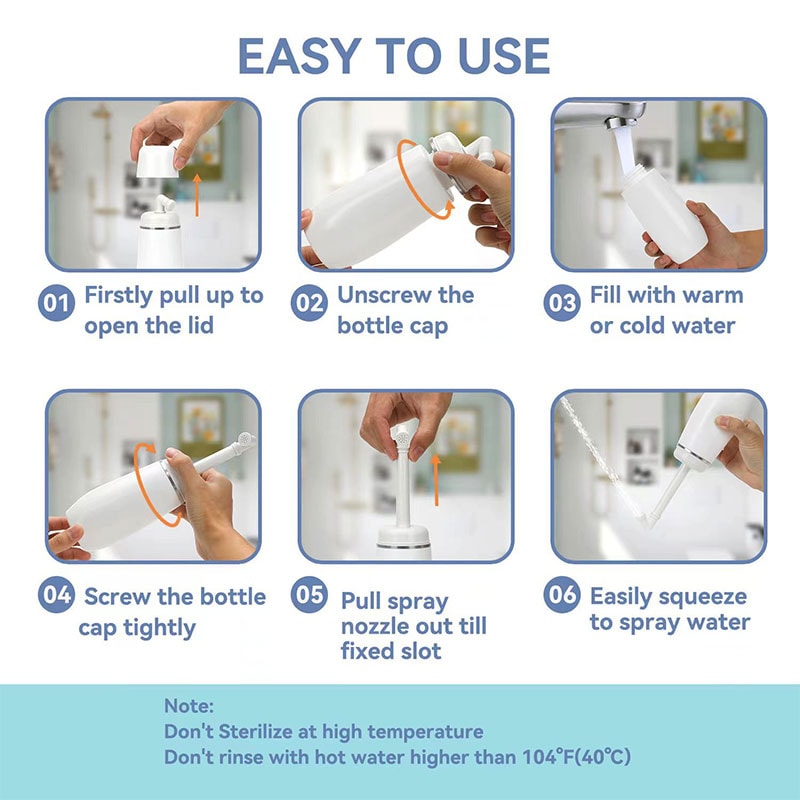 EASY TO USE

01 Firstly pull up to open the lid

02 Unscrew the bottle cap

03 Fill with warm or cold water

04 Screw the bottle cap tightly

05 Pull spray nozzle out till fixed slot

06 Easily squeeze to spray water

Note:
Don't Sterilize at high temperature
Don't rinse with hot water higher than 104°F(40°C)