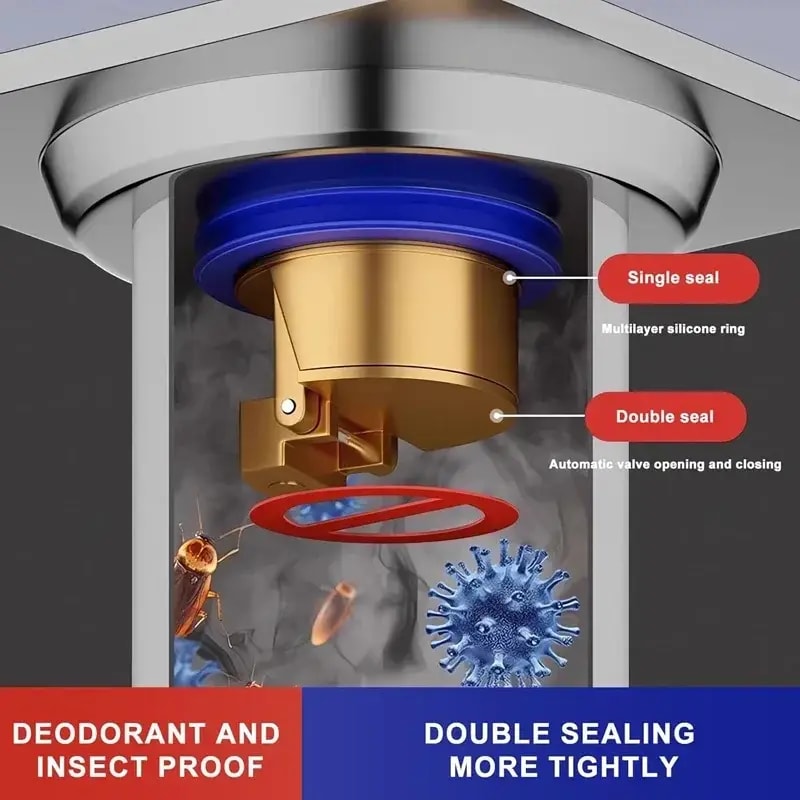 Single seal

Multilayer silicone ring

Double seal

Automatic valve opening and closing

DEODORANT AND INSECT PROOF

DOUBLE SEALING MORE TIGHTLY