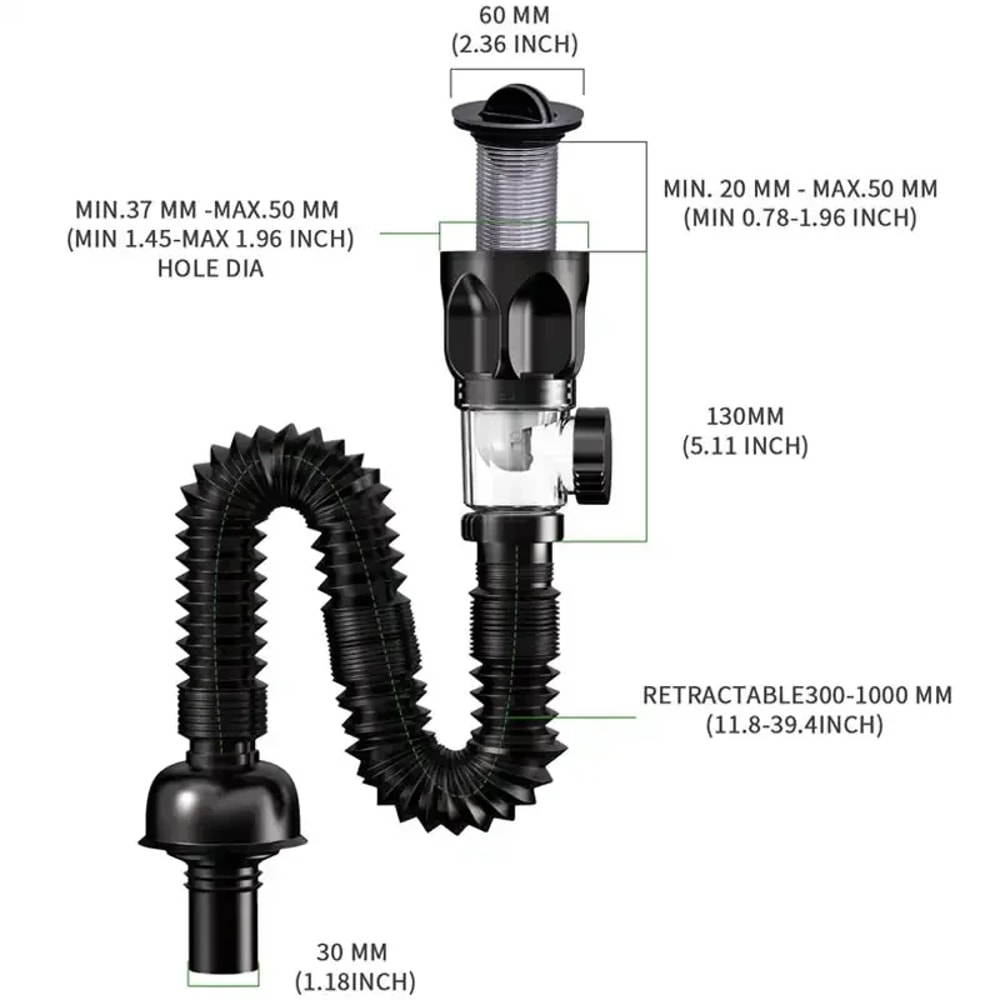 60 MM
(2.36 INCH)

MIN.37 MM -MAX.50 MM
(MIN 1.45-MAX 1.96 INCH)
HOLE DIA

MIN. 20 MM - MAX.50 MM
(MIN 0.78-1.96 INCH)

130MM
(5.11 INCH)

RETRACTABLE300-1000 MM
(11.8-39.4INCH)

30 MM
(1.18INCH)