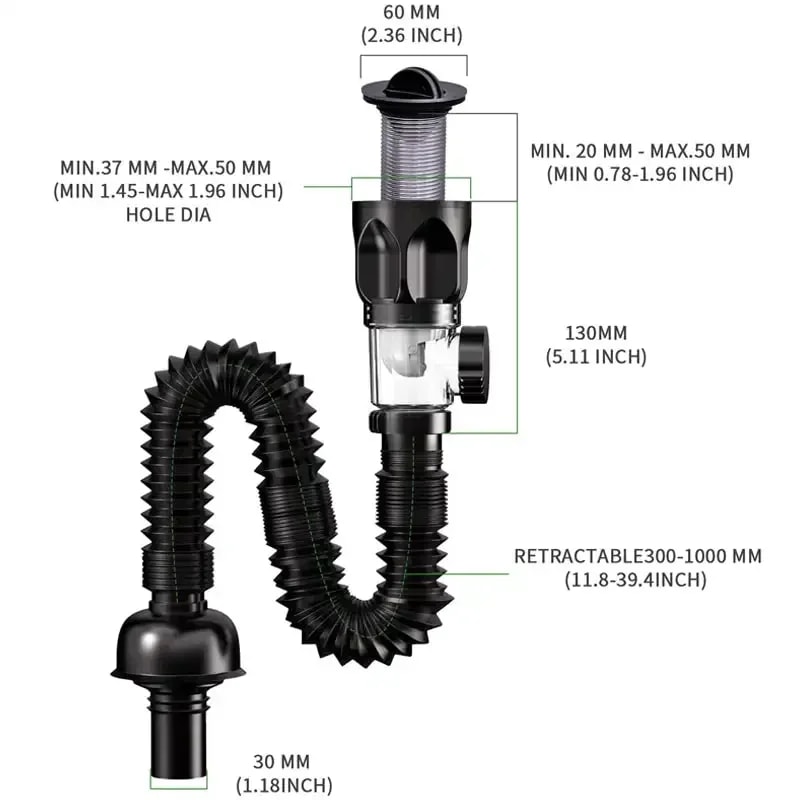 60 MM
(2.36 INCH)

MIN.37 MM -MAX.50 MM
(MIN 1.45-MAX 1.96 INCH)
HOLE DIA

MIN. 20 MM - MAX.50 MM
(MIN 0.78-1.96 INCH)

130MM
(5.11 INCH)

RETRACTABLE300-1000 MM
(11.8-39.4INCH)

30 MM
(1.18INCH)