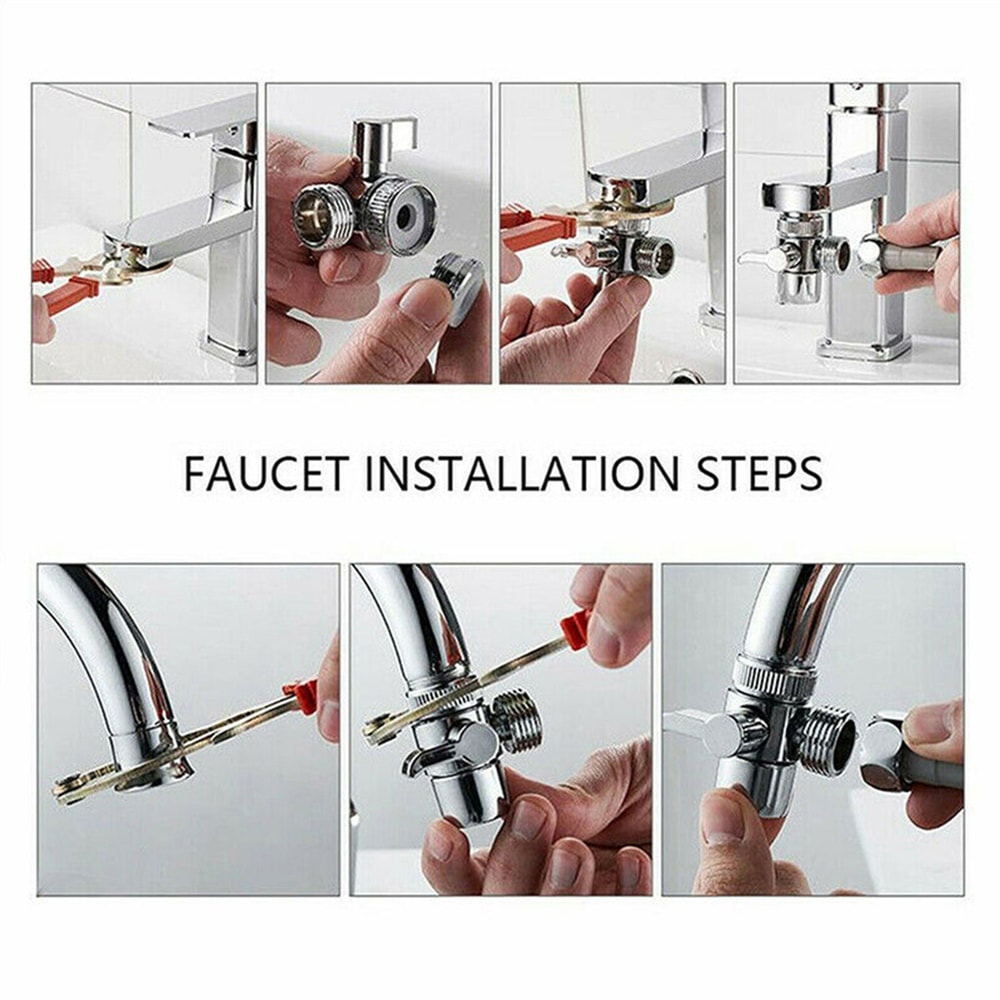 FAUCET INSTALLATION STEPS