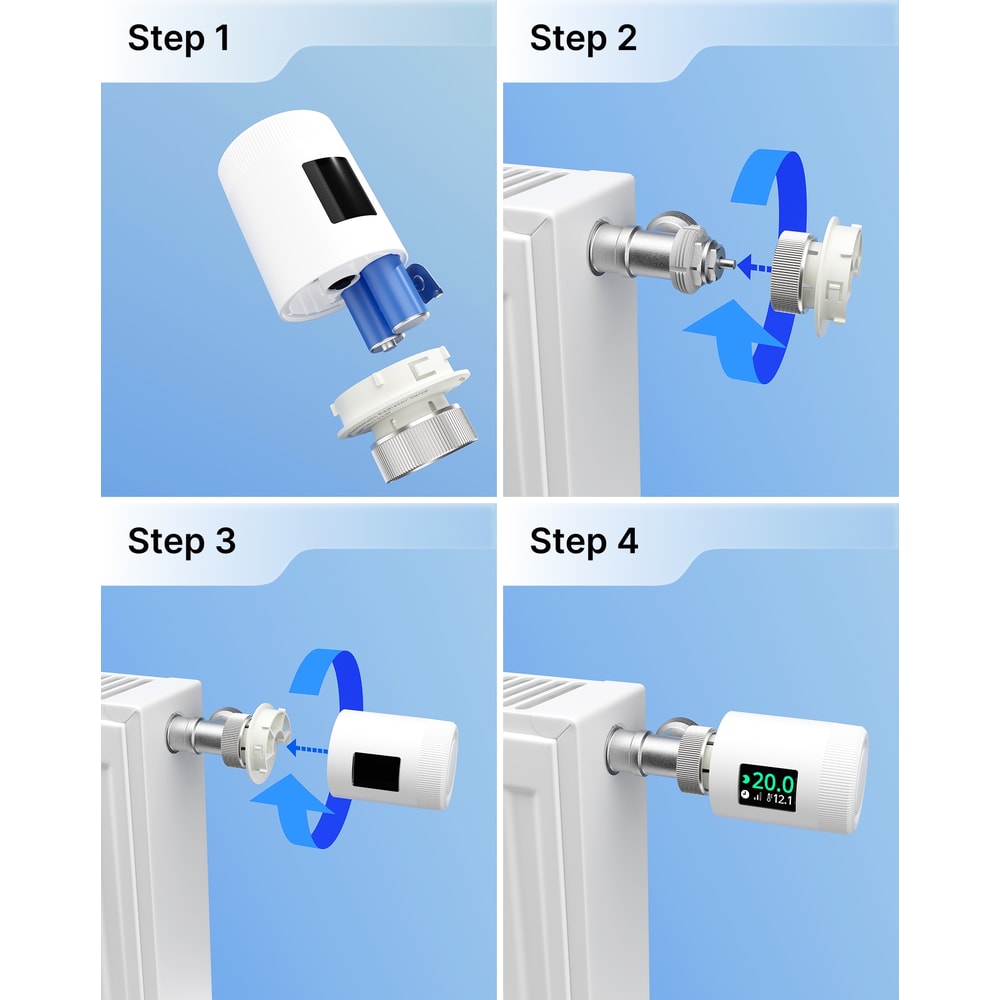 Step 1

Step 2

Step 3

Step 4

20.0
12.1