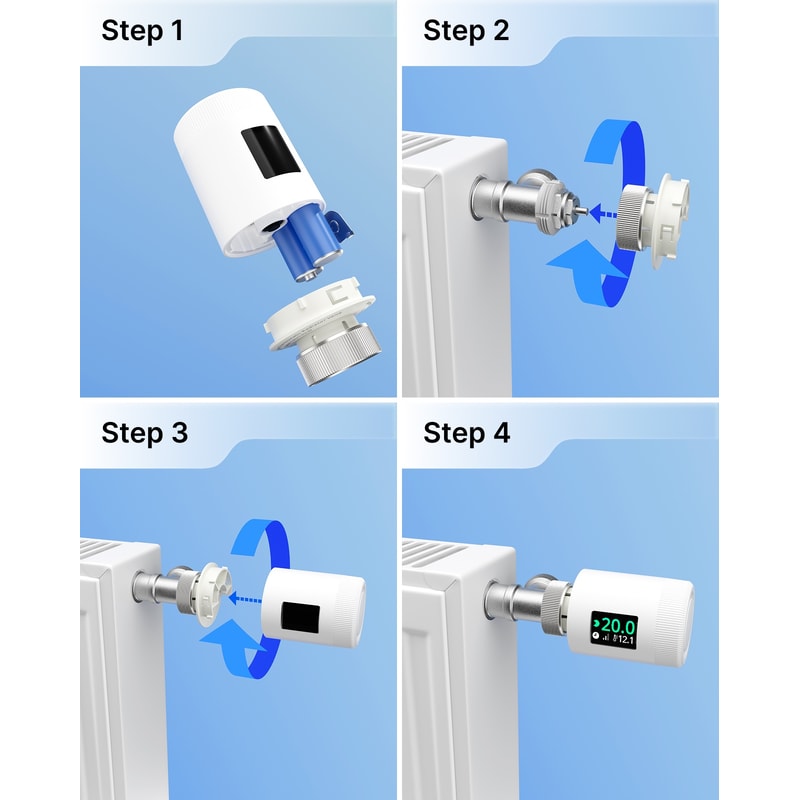 Step 1

Step 2

Step 3

Step 4

20.0
12.1