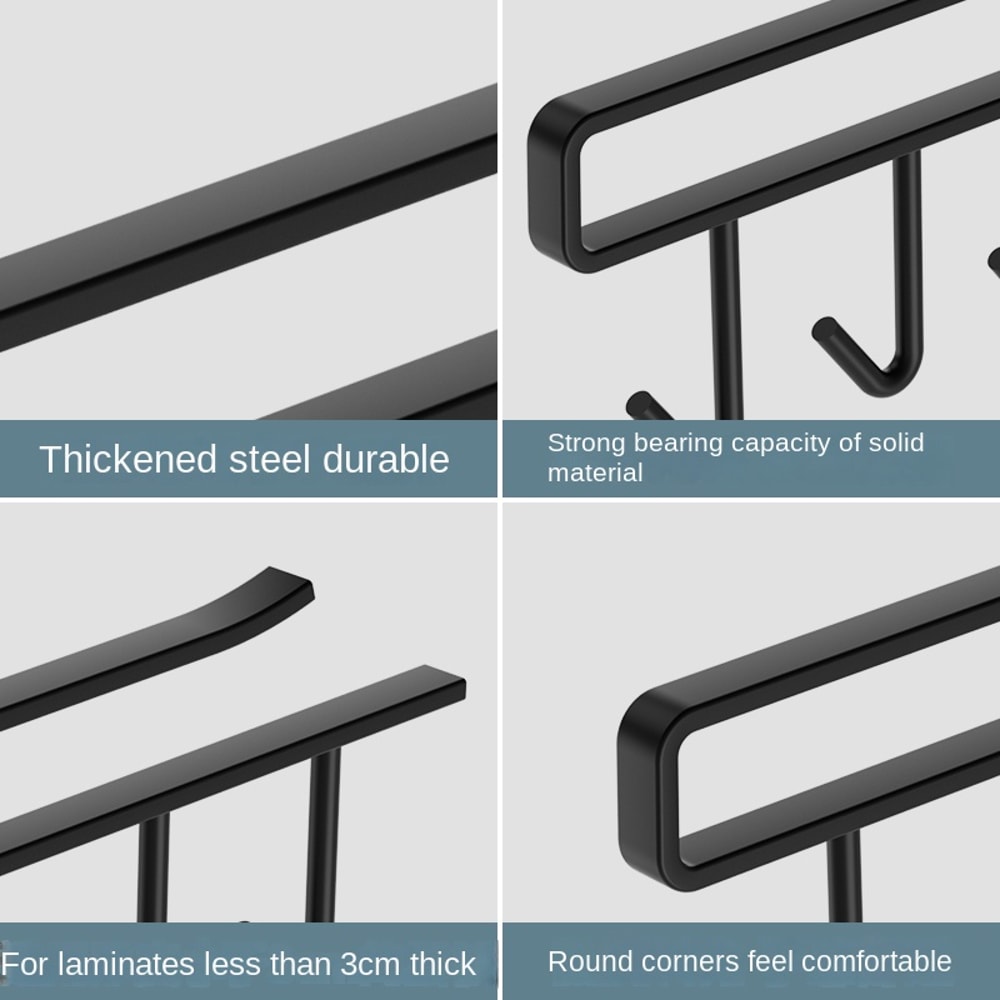 Thickened steel durable

Strong bearing capacity of solid material

For laminates less than 3cm thick

Round corners feel comfortable