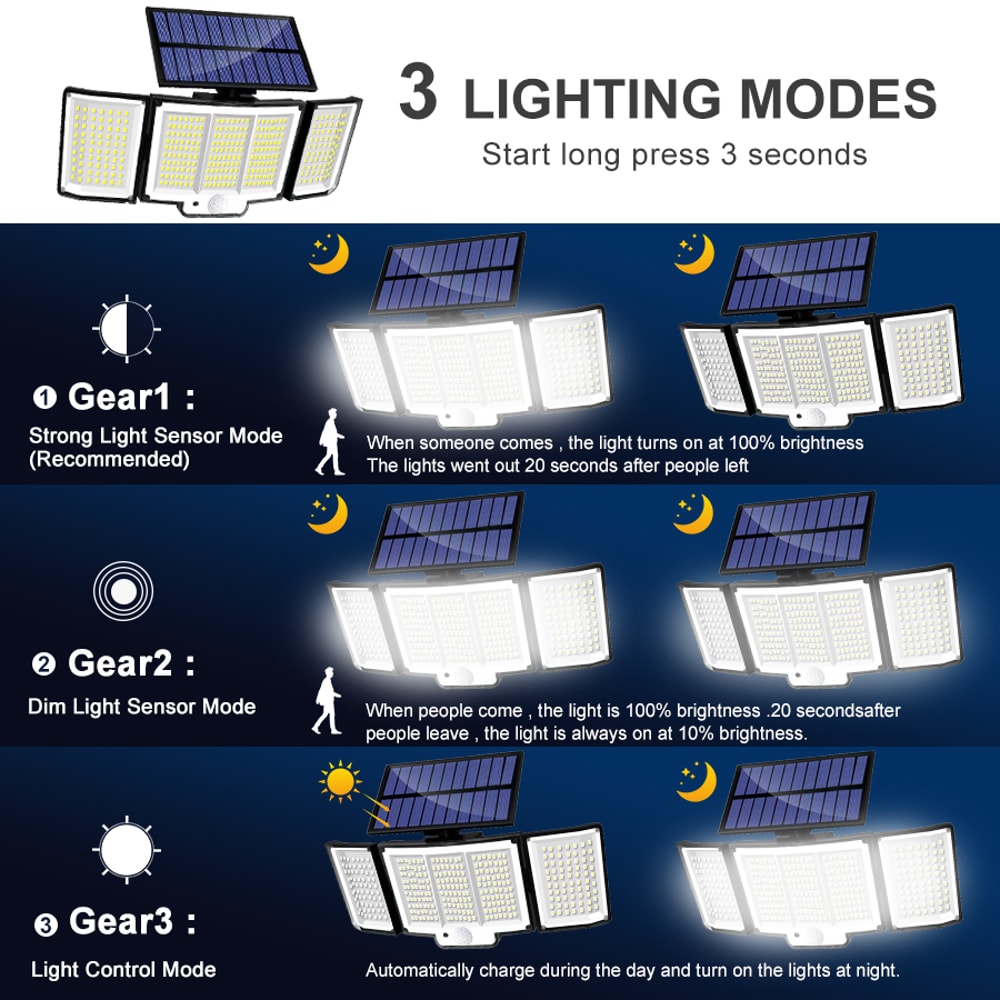 3 LIGHTING MODES
Start long press 3 seconds

❶ Gear1 :
Strong Light Sensor Mode (Recommended)

When someone comes , the light turns on at 100% brightness
The lights went out 20 seconds after people left

❷ Gear2 :
Dim Light Sensor Mode

When people come , the light is 100% brightness .20 secondsafter people leave , the light is always on at 10% brightness.

❸ Gear3 :
Light Control Mode

Automatically charge during the day and turn on the lights at night.