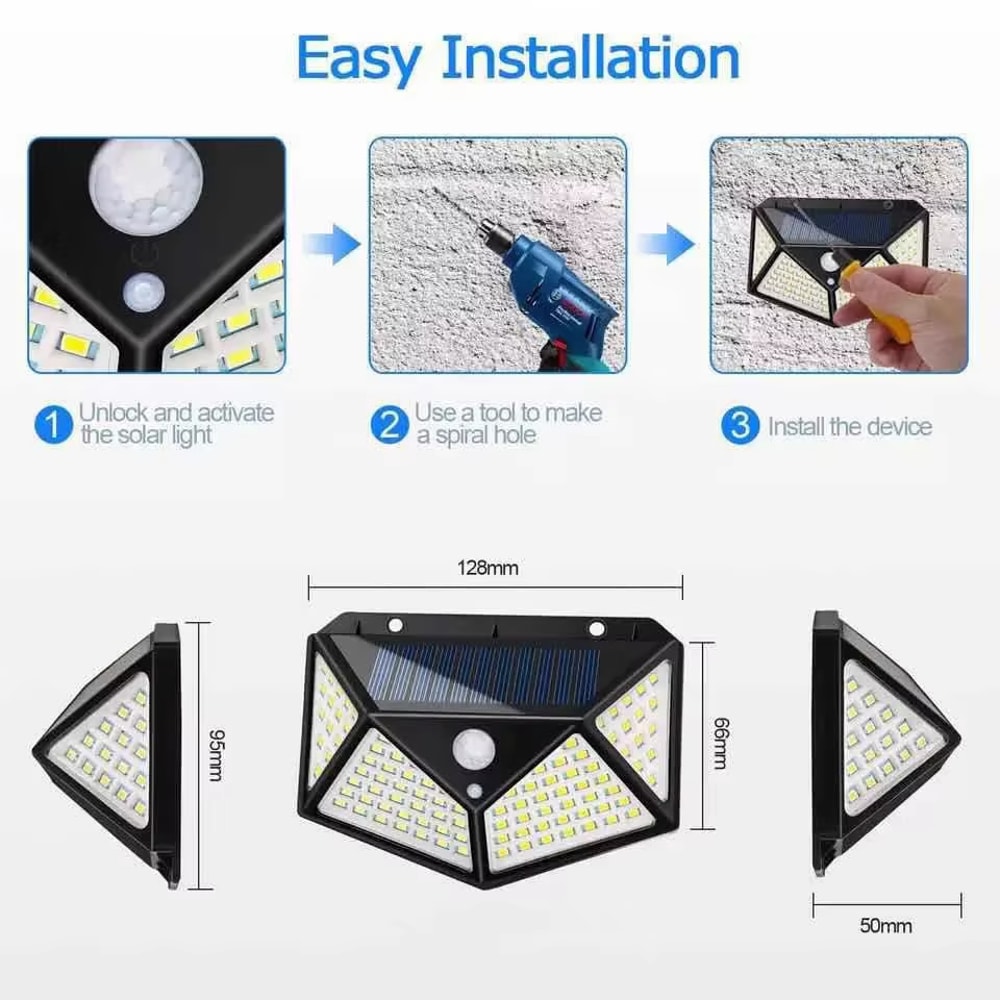 Easy Installation

1 Unlock and activate the solar light

2 Use a tool to make a spiral hole

3 Install the device

128mm

95mm

66mm

50mm