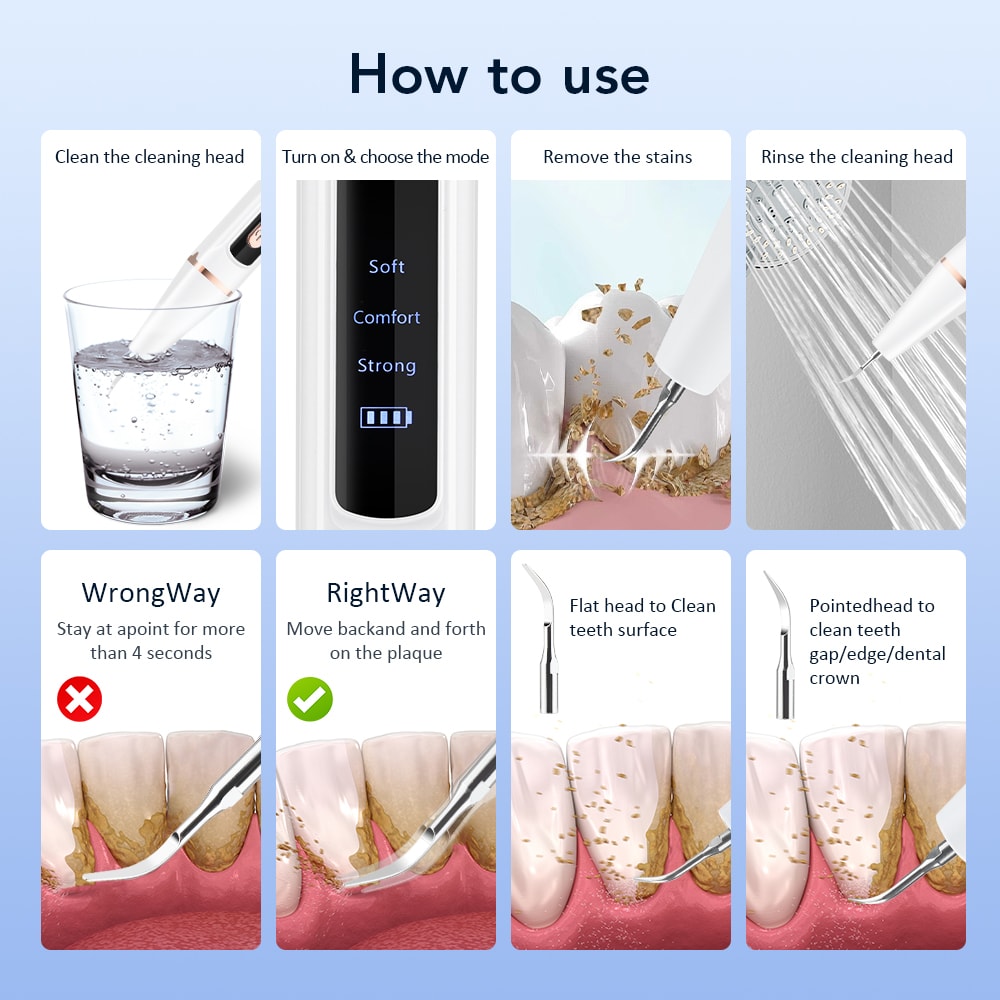 How to use

Clean the cleaning head

Turn on & choose the mode

Soft
Comfort
Strong

Remove the stains

Rinse the cleaning head

WrongWay
Stay at apoint for more than 4 seconds

RightWay
Move backand and forth on the plaque

Flat head to Clean teeth surface

Pointedhead to clean teeth gap/edge/dental crown